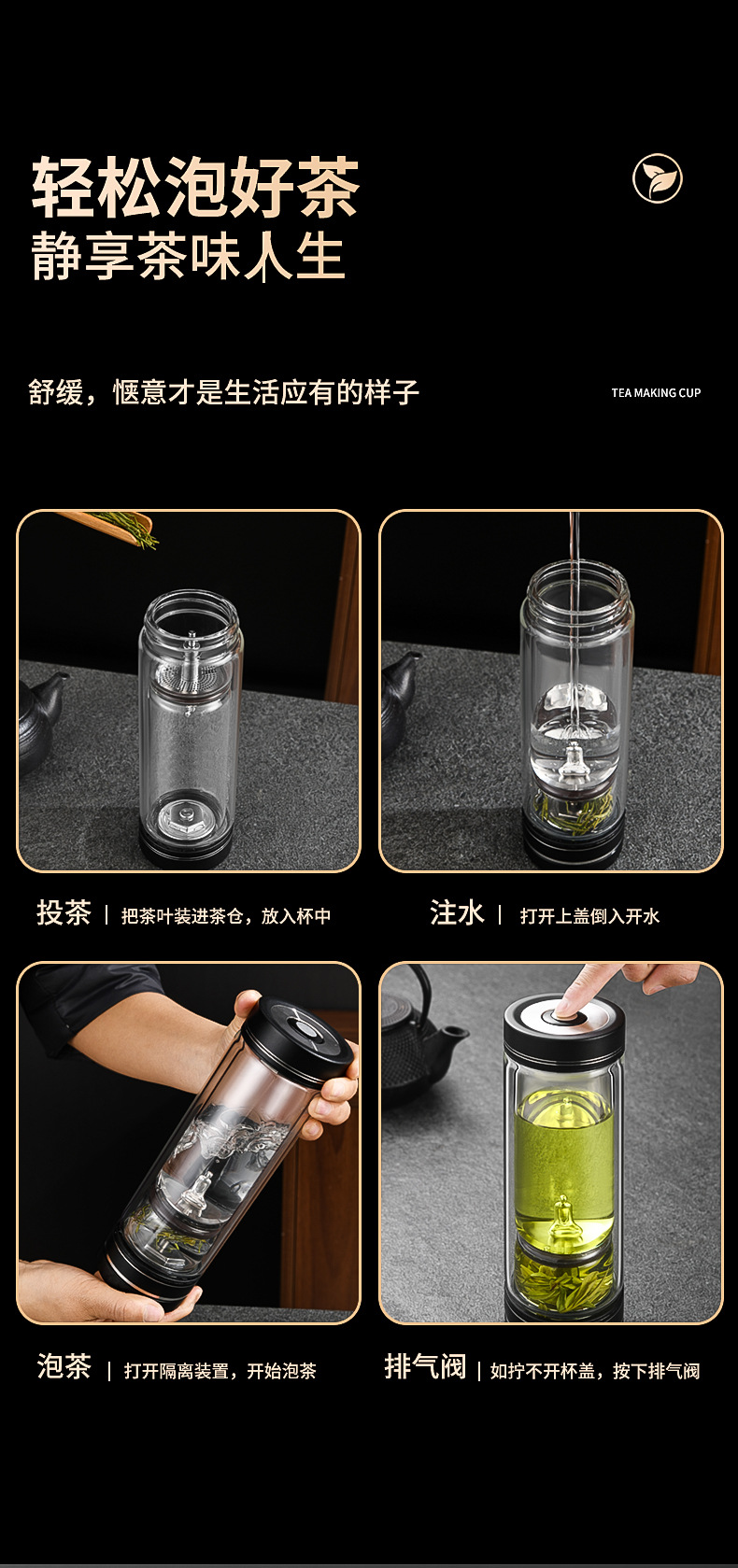 轻松泡好茶
静享茶味人生

舒缓，惬意才是生活应有的样子

TEA MAKING CUP

投茶 | 把茶叶装进茶仓，放入杯中

注水 | 打开上盖倒入开水

泡茶 | 打开隔离装置，开始泡茶

排气阀 | 如拧不开杯盖，按下排气阀