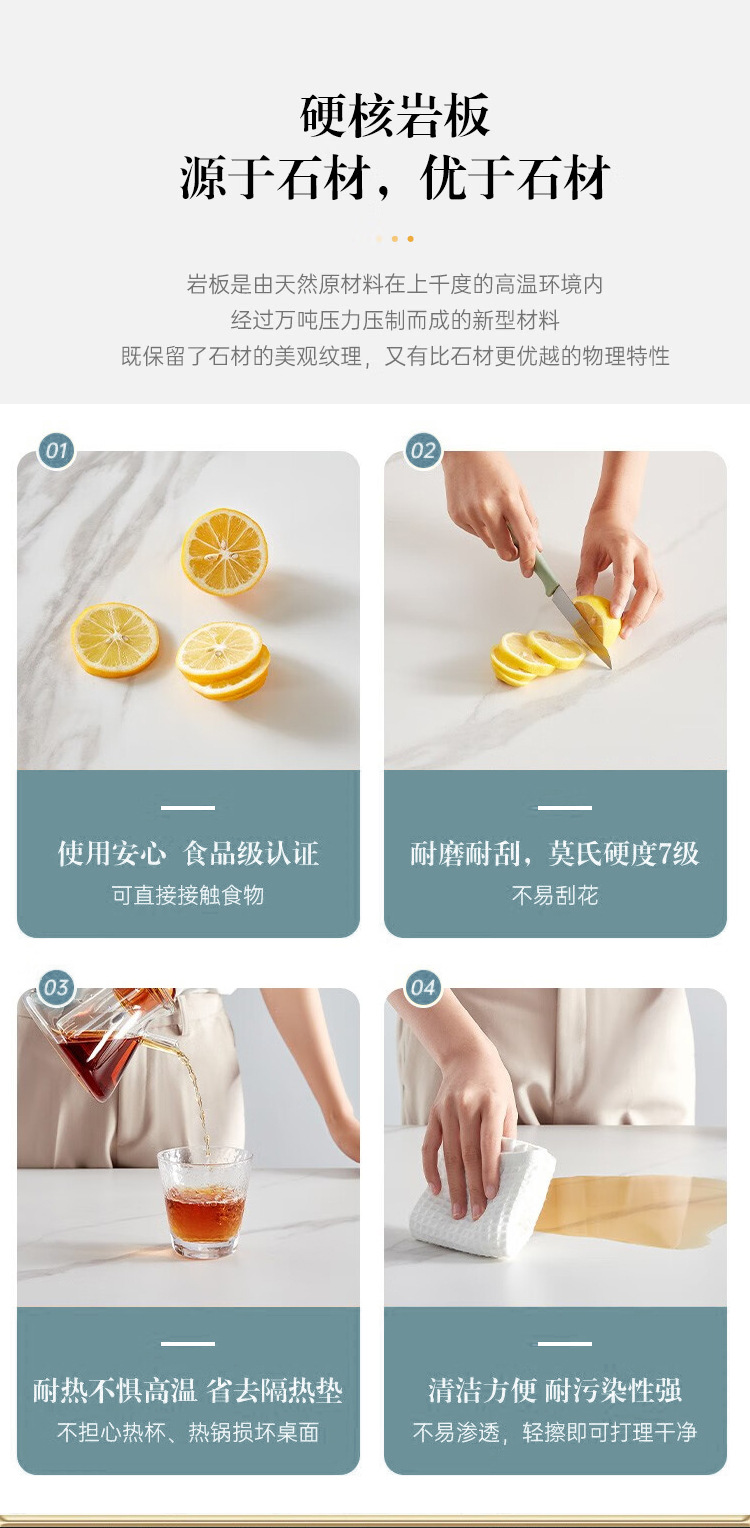 硬核岩板
源于石材，优于石材

岩板是由天然原材料在上千度的高温环境内
经过万吨压力压制而成的新型材料
既保留了石材的美观纹理，又有比石材更优越的物理特性

01

使用安心 食品级认证
可直接接触食物

02

耐磨耐刮，莫氏硬度7级
不易刮花

03

耐热不惧高温 省去隔热垫
不担心热杯、热锅损坏桌面

04

清洁方便 耐污染性强
不易渗透，轻擦即可打理干净