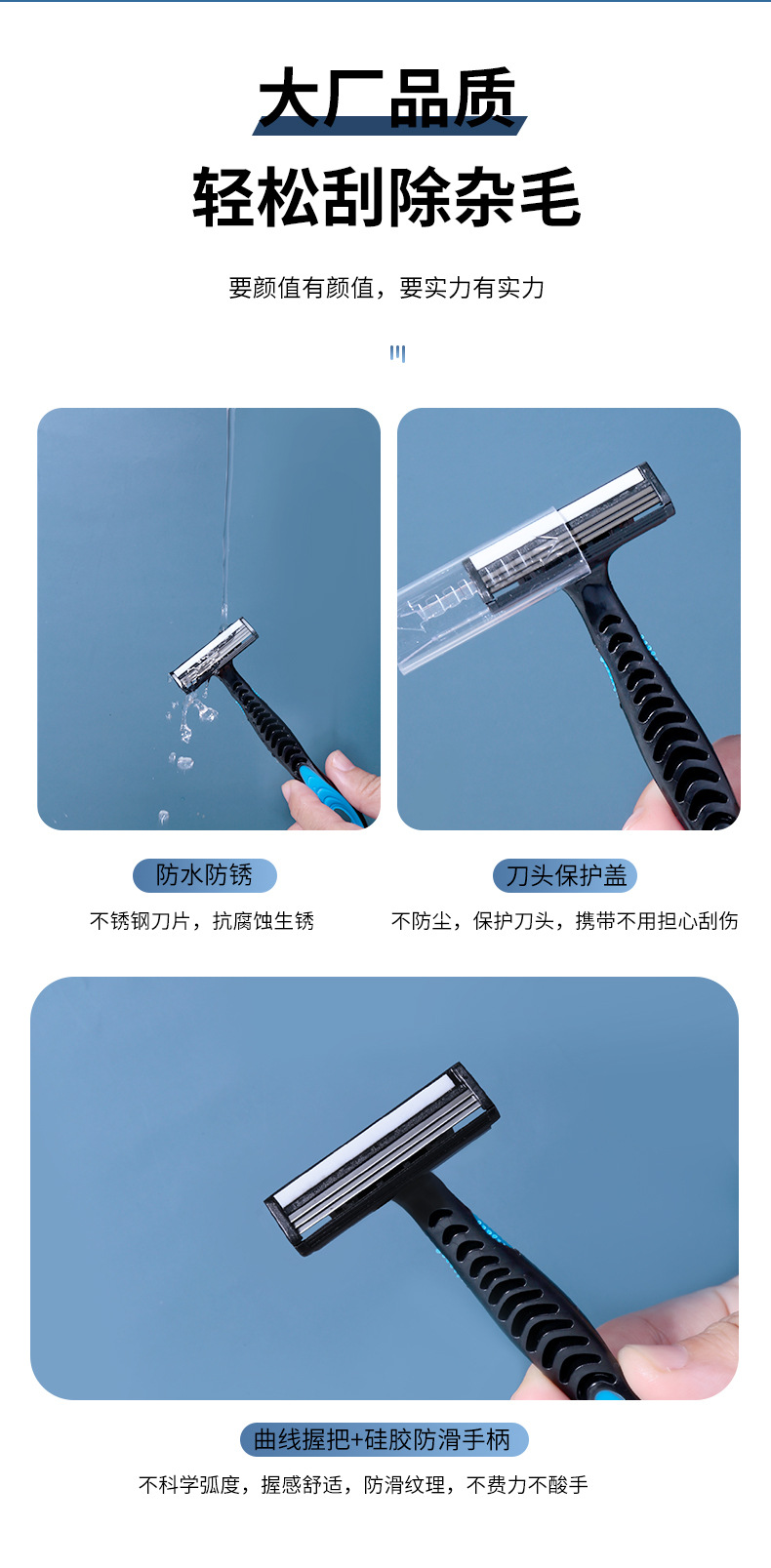 大厂品质
轻松刮除杂毛

要颜值有颜值，要实力有实力

防水防锈
不锈钢刀片，抗腐蚀生锈

刀头保护盖
不防尘，保护刀头，携带不用担心刮伤

曲线握把+硅胶防滑手柄
不科学弧度，握感舒适，防滑纹理，不费力不酸手