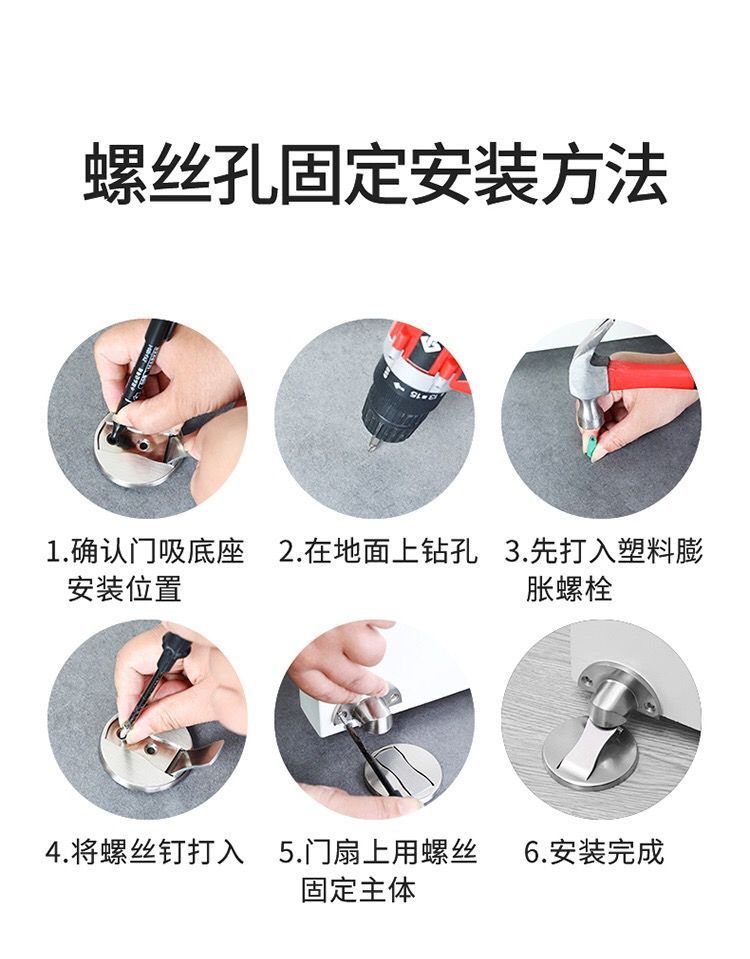 螺丝孔固定安装方法

1.确认门吸底座安装位置

2.在地面上钻孔

3.先打入塑料膨胀螺栓

4.将螺丝钉打入

5.门扇上用螺丝固定主体

6.安装完成