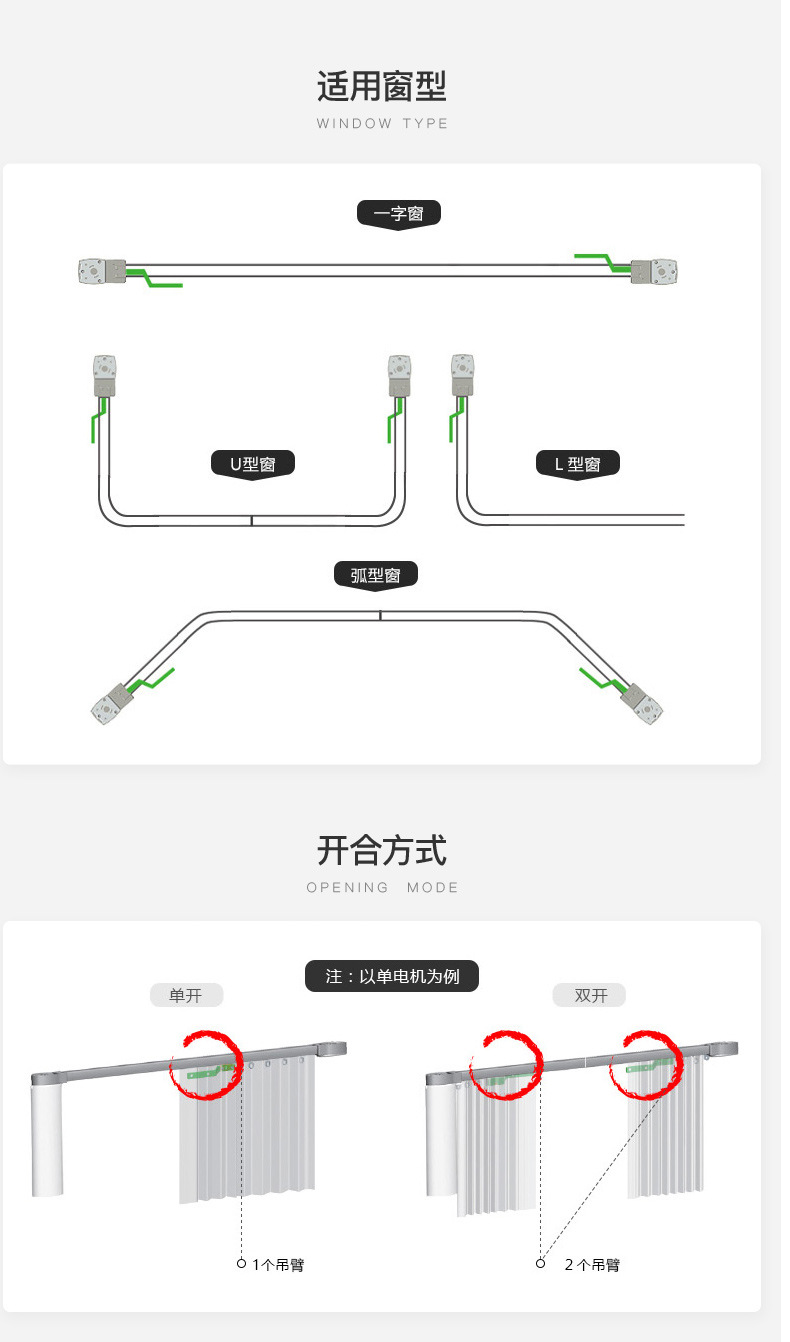 适用窗型
WINDOW TYPE

一字窗

U型窗

L 型窗

弧型窗

开合方式
OPENING MODE

注：以单电机为例

单开

双开

1个吊臂

2 个吊臂