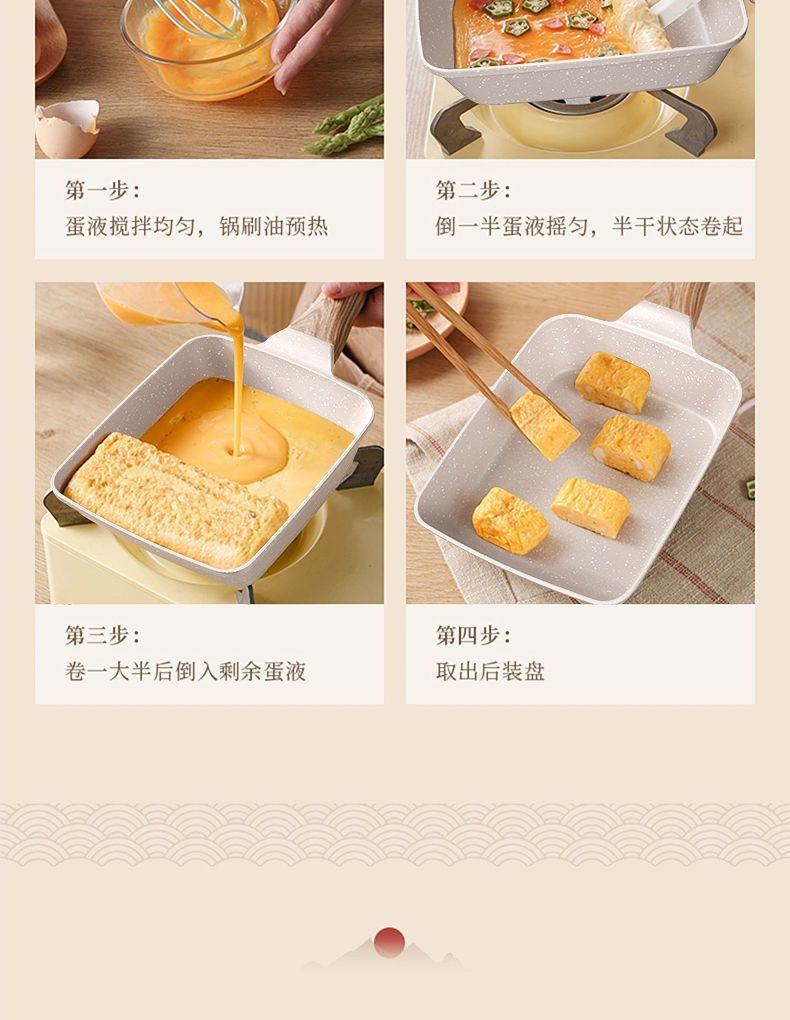 第一步：
蛋液搅拌均匀，锅刷油预热

第二步：
倒一半蛋液摇匀，半干状态卷起

第三步：
卷一大半后倒入剩余蛋液

第四步：
取出后装盘