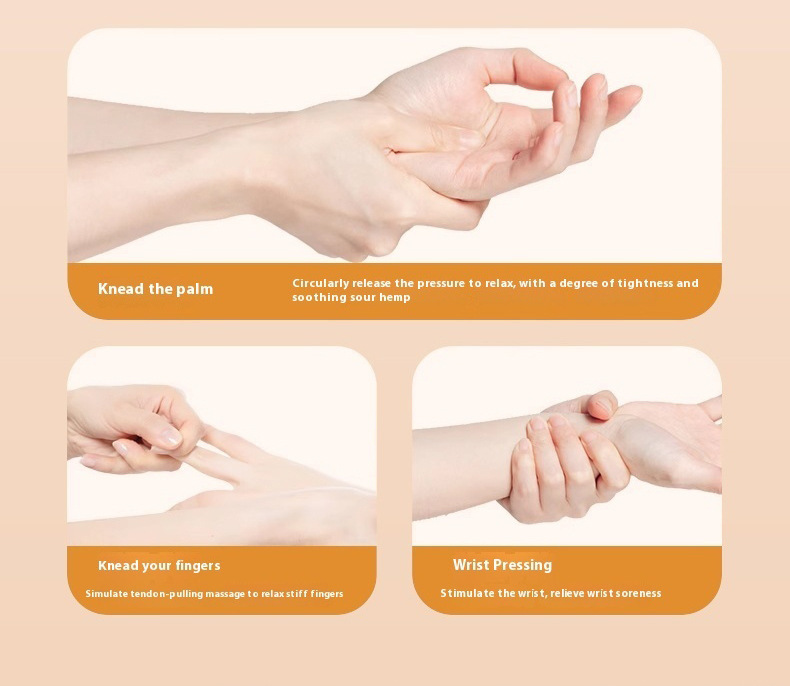 Knead the palm

Circularly release the pressure to relax, with a degree of tightness and soothing sour hemp

Knead your fingers

Simulate tendon-pulling massage to relax stiff fingers

Wrist Pressing

Stimulate the wrist, relieve wrist soreness