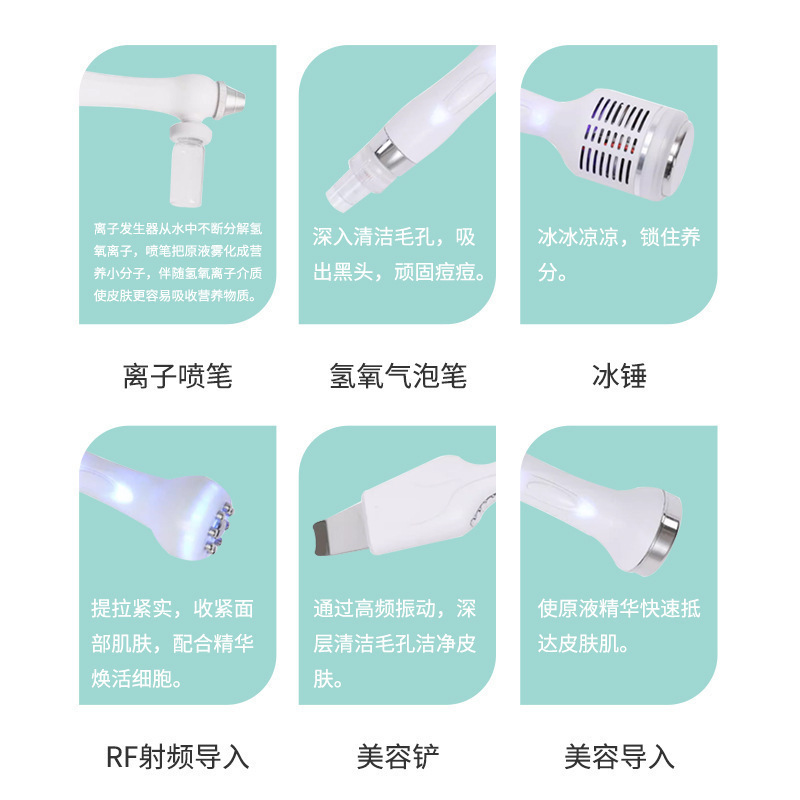 离子发生器从水中不断分解氢氧离子，喷笔把原液雾化成营养小分子，伴随氢氧离子介质使皮肤更容易吸收营养物质。

离子喷笔

深入清洁毛孔，吸出黑头，顽固痘痘。

氢氧气泡笔

冰冰凉凉，锁住养分。

冰锤

提拉紧实，收紧面部肌肤，配合精华焕活细胞。

RF射频导入

通过高频振动，深层清洁毛孔洁净皮肤。

美容铲

使原液精华快速抵达皮肤肌。

美容导入