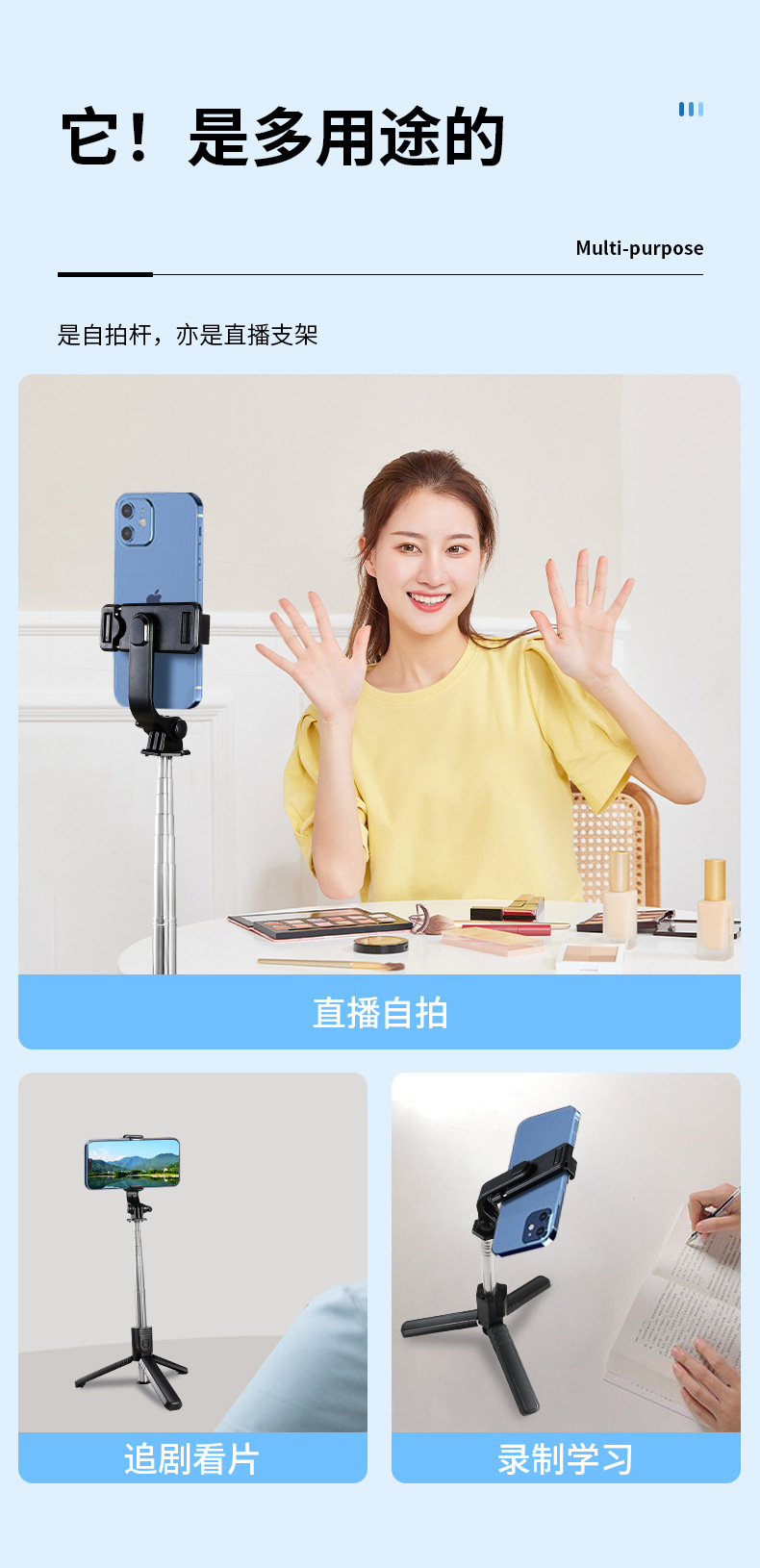 它！是多用途的

Multi-purpose

是自拍杆，亦是直播支架

直播自拍

追剧看片

录制学习