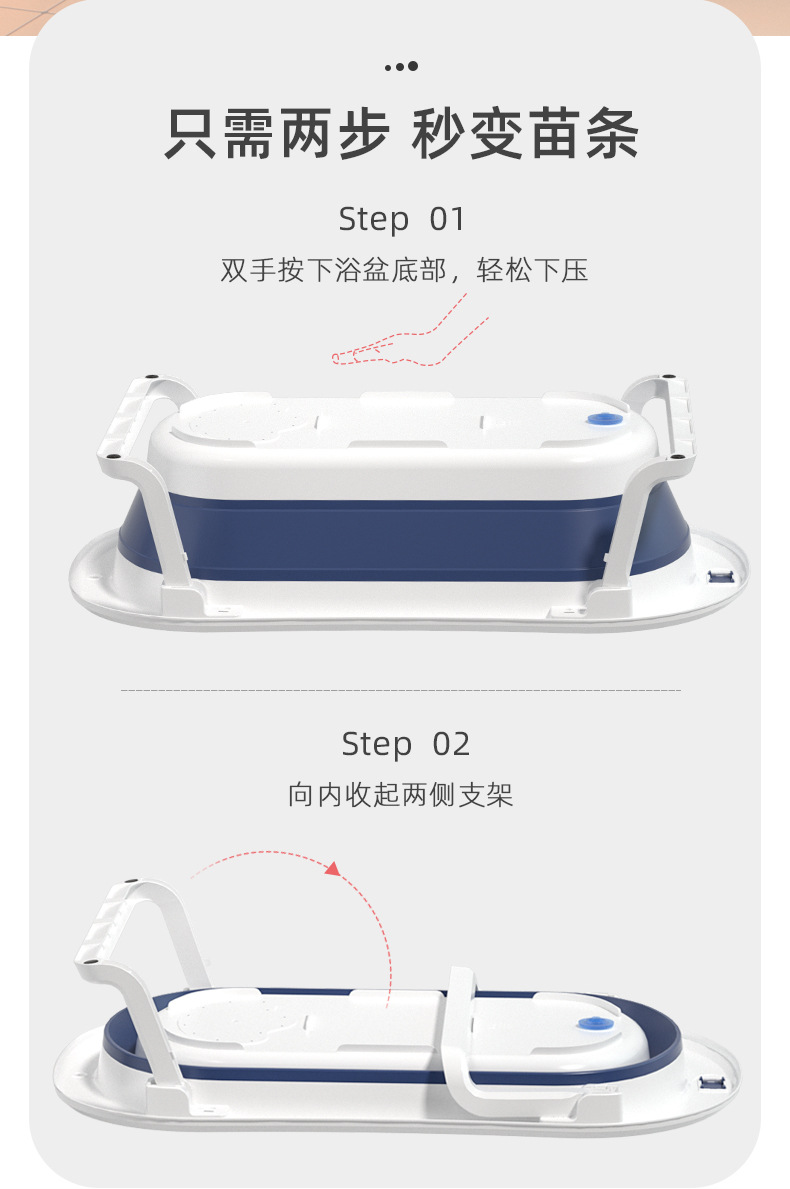 只需两步 秒变苗条

Step 01
双手按下浴盆底部，轻松下压

Step 02
向内收起两侧支架