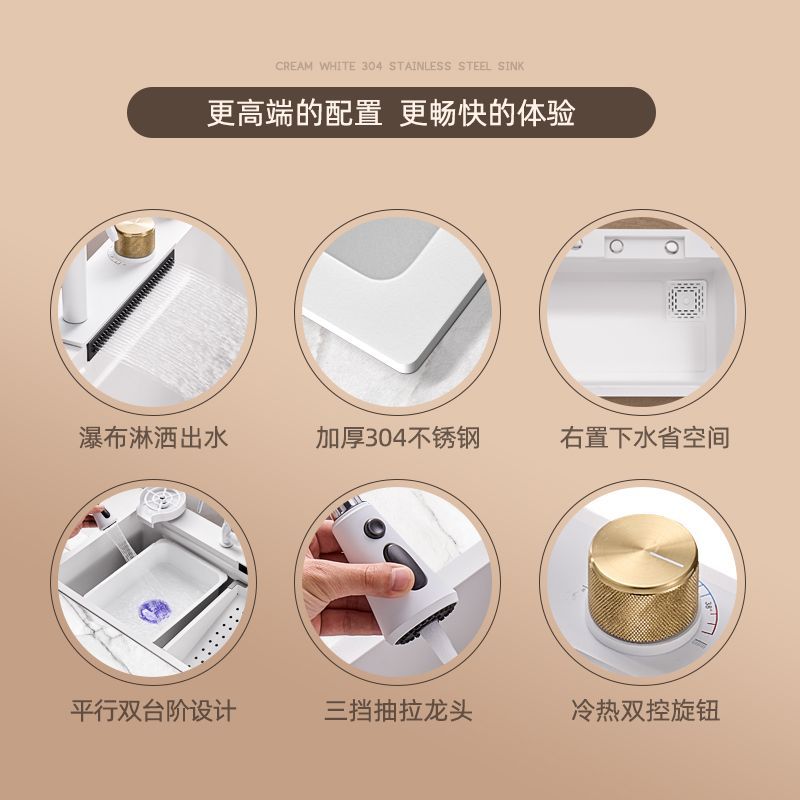 CREAM WHITE 304 STAINLESS STEEL SINK

更高端的配置 更畅快的体验

瀑布淋洒出水

加厚304不锈钢

右置下水省空间

平行双台阶设计

三挡抽拉龙头

冷热双控旋钮