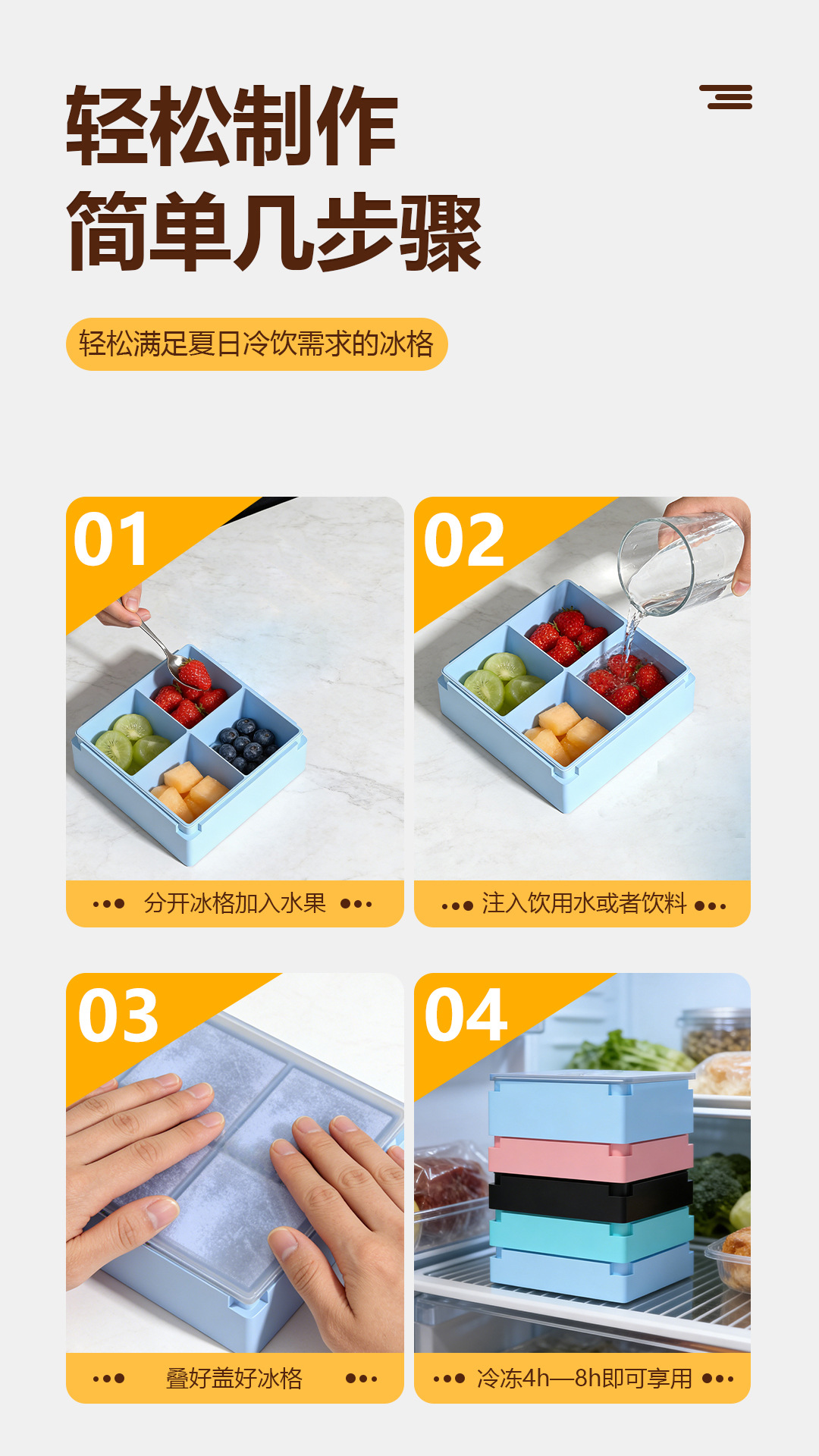 轻松制作
简单几步骤

轻松满足夏日冷饮需求的冰格

01

分开冰格加入水果

02

注入饮用水或者饮料

03

叠好盖好冰格

04

冷冻4h—8h即可享用