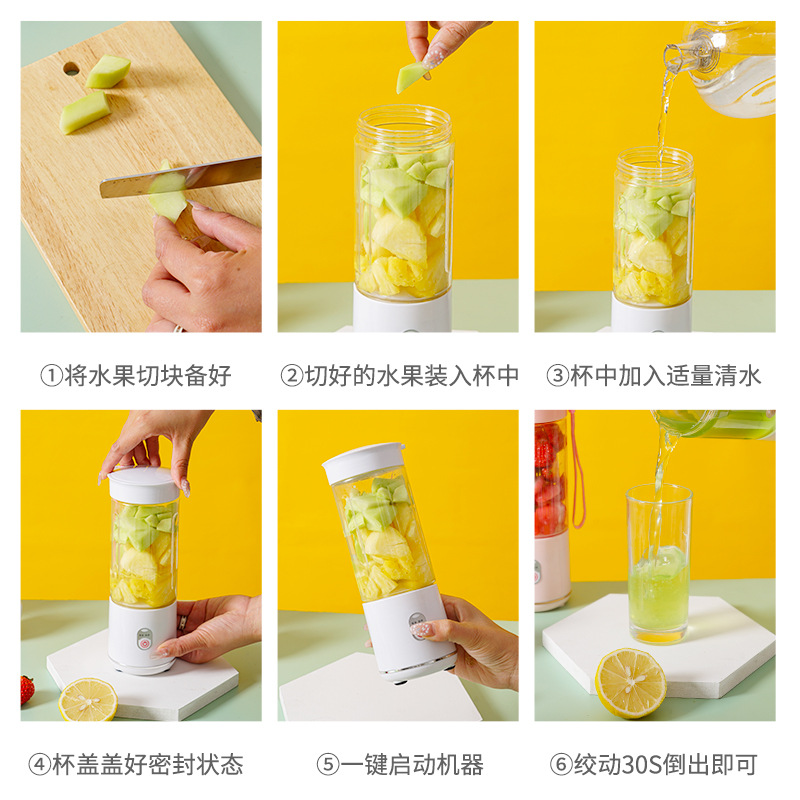 ①将水果切块备好

②切好的水果装入杯中

③杯中加入适量清水

④杯盖盖好密封状态

⑤一键启动机器

⑥绞动30S倒出即可