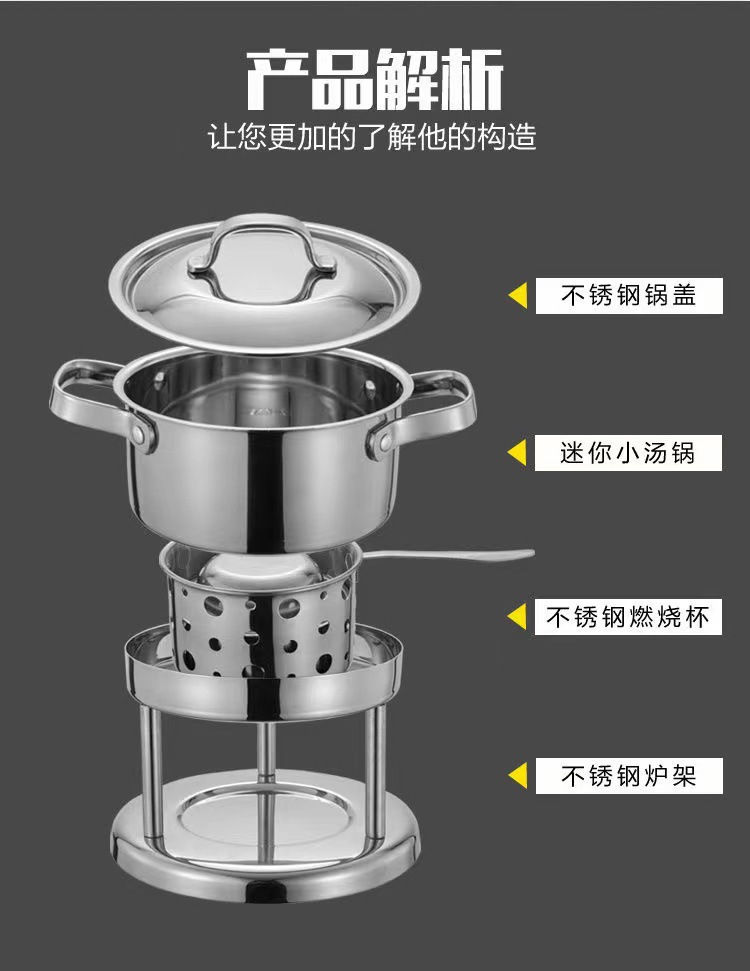 产品解析

让您更加的了解他的构造

不锈钢锅盖

迷你小汤锅

不锈钢燃烧杯

不锈钢炉架