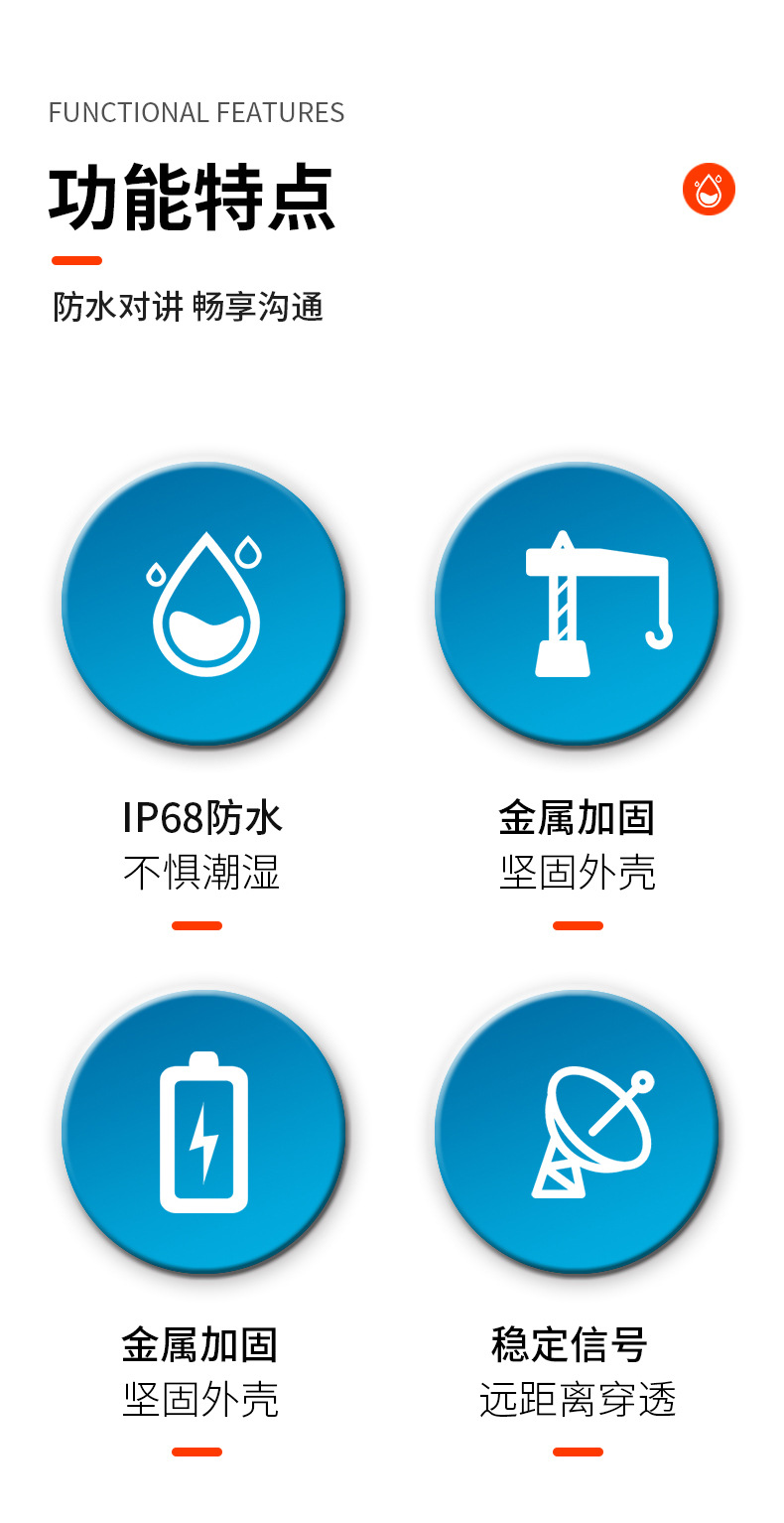 FUNCTIONAL FEATURES

功能特点

防水对讲 畅享沟通

IP68防水
不惧潮湿

金属加固
坚固外壳

金属加固
坚固外壳

稳定信号
远距离穿透