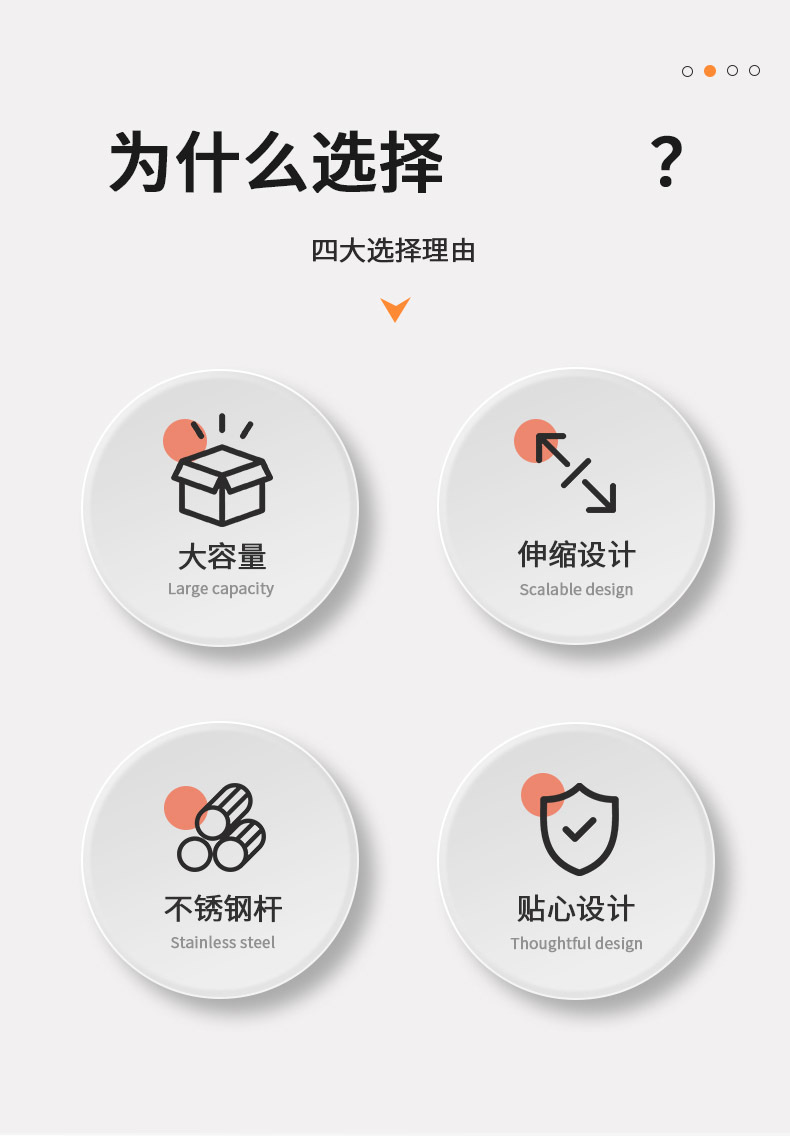 为什么选择 ?

四大选择理由

大容量
Large capacity

伸缩设计
Scalable design

不锈钢杆
Stainless steel

贴心设计
Thoughtful design