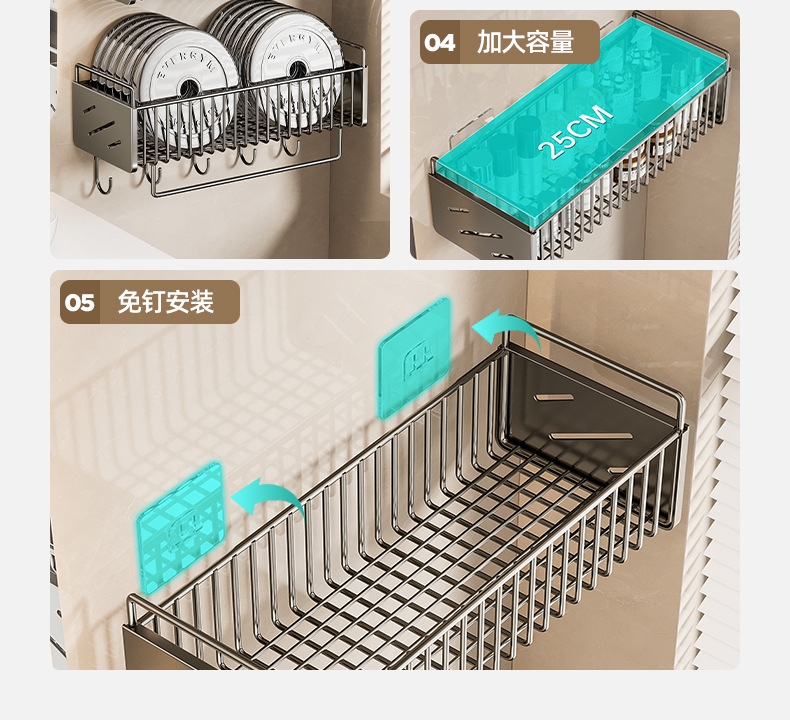 04 加大容量

25CM

05 免钉安装