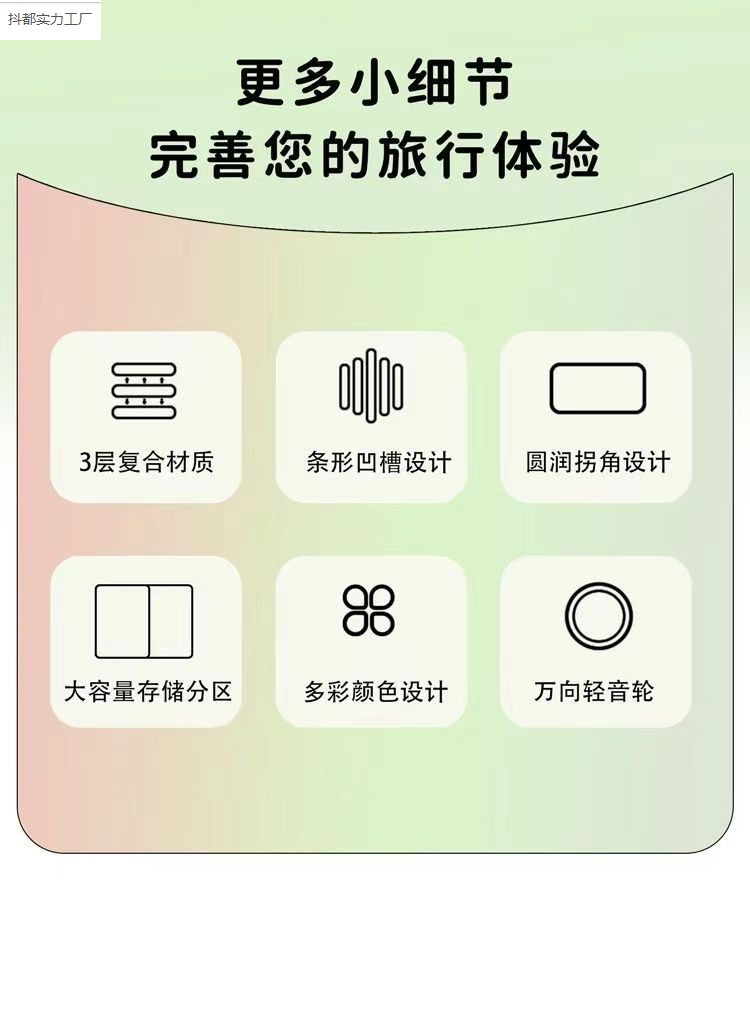 抖都实力工厂

更多小细节
完善您的旅行体验

3层复合材质

条形凹槽设计

圆润拐角设计

大容量存储分区

多彩颜色设计

万向轻音轮