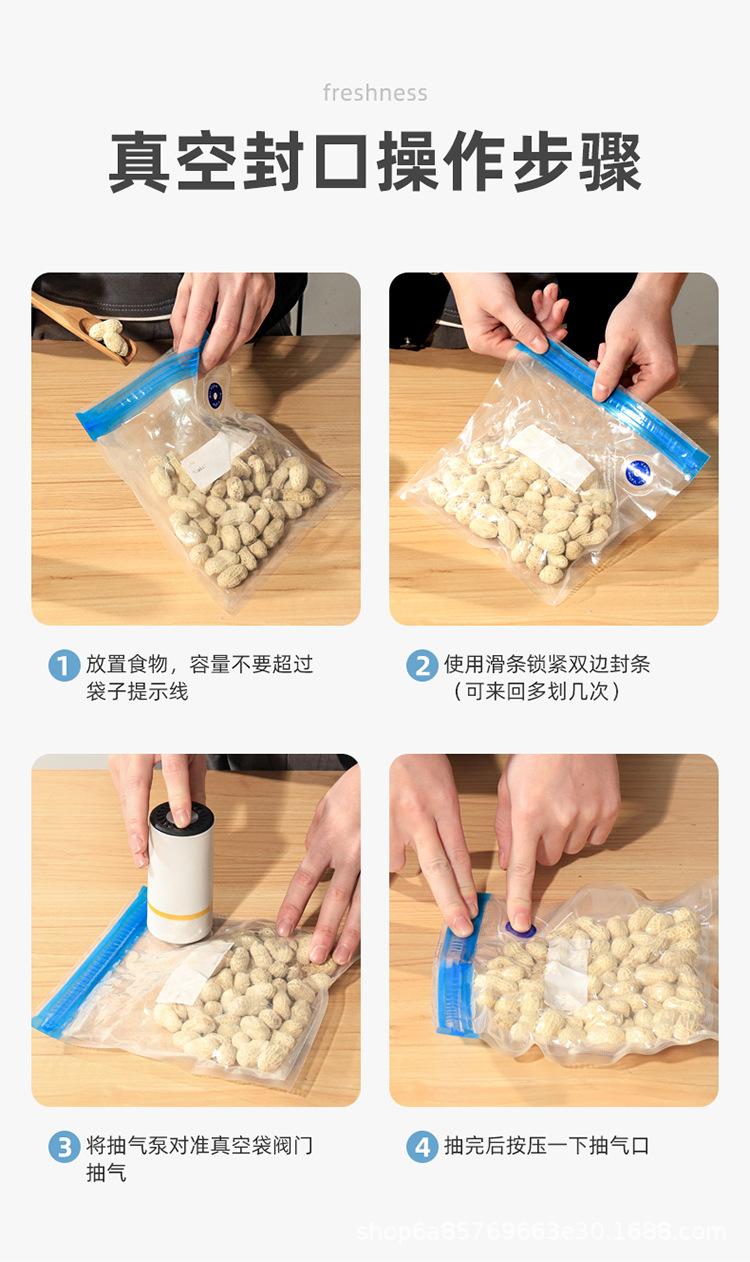 freshness

真空封口操作步骤

1 放置食物，容量不要超过袋子提示线

2 使用滑条锁紧双边封条（可来回多划几次）

3 将抽气泵对准真空袋阀门抽气

4 抽完后按压一下抽气口

shop6a85769663e30.1688.com