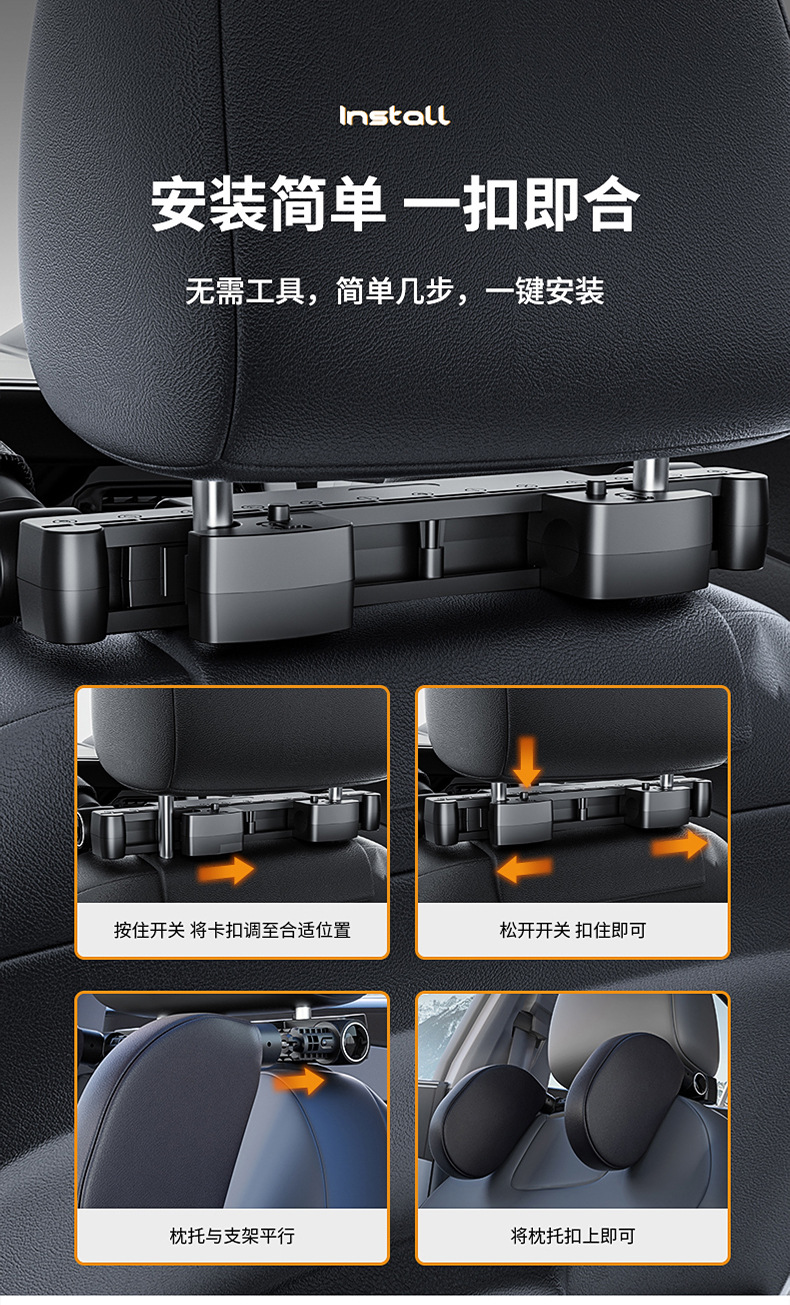 Install

安装简单 一扣即合

无需工具，简单几步，一键安装

按住开关 将卡扣调至合适位置

松开开关 扣住即可

枕托与支架平行

将枕托扣上即可