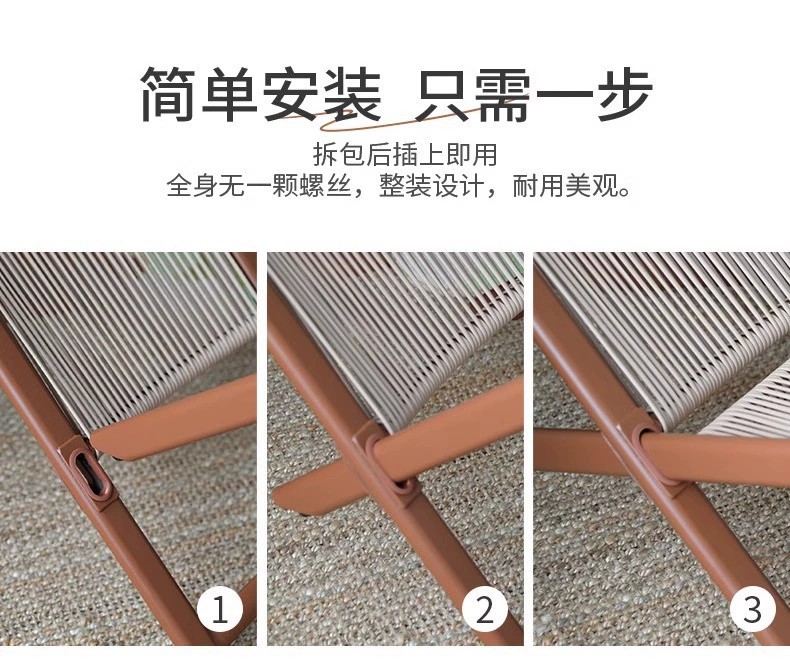 简单安装 只需一步

拆包后插上即用
全身无一颗螺丝，整装设计，耐用美观。

1

2

3