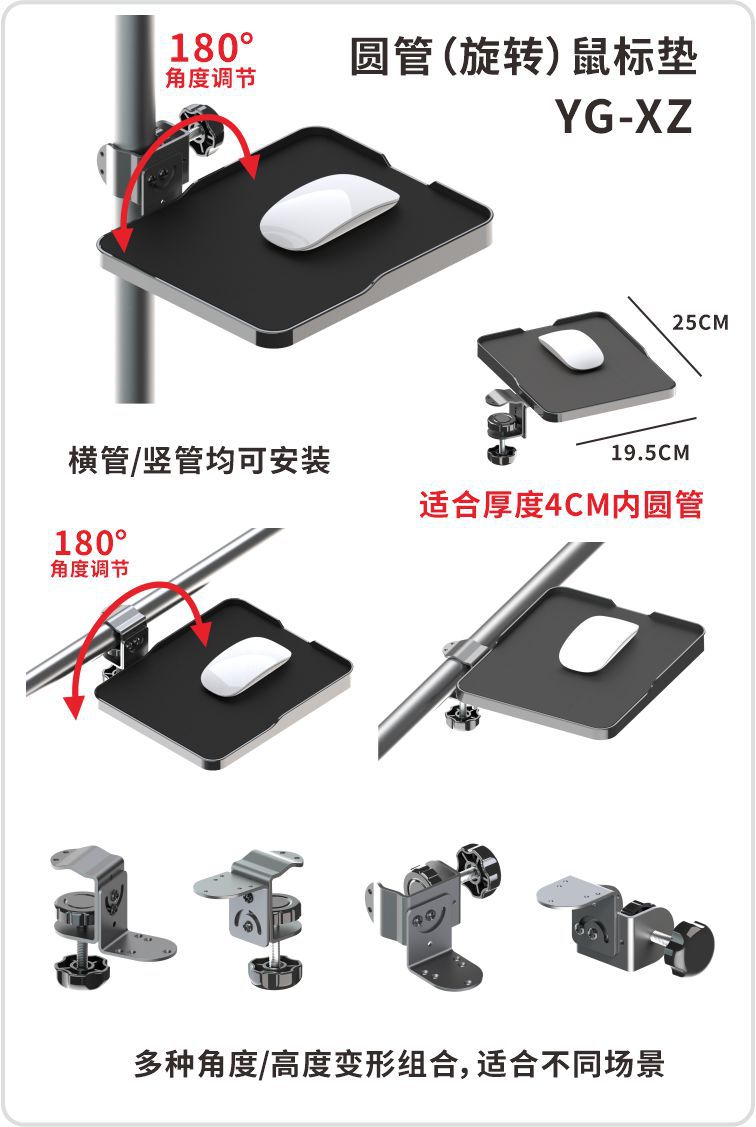 180°
角度调节

圆管（旋转）鼠标垫
YG-XZ

25CM

19.5CM

横管/竖管均可安装

适合厚度4CM内圆管

180°
角度调节

多种角度/高度变形组合，适合不同场景