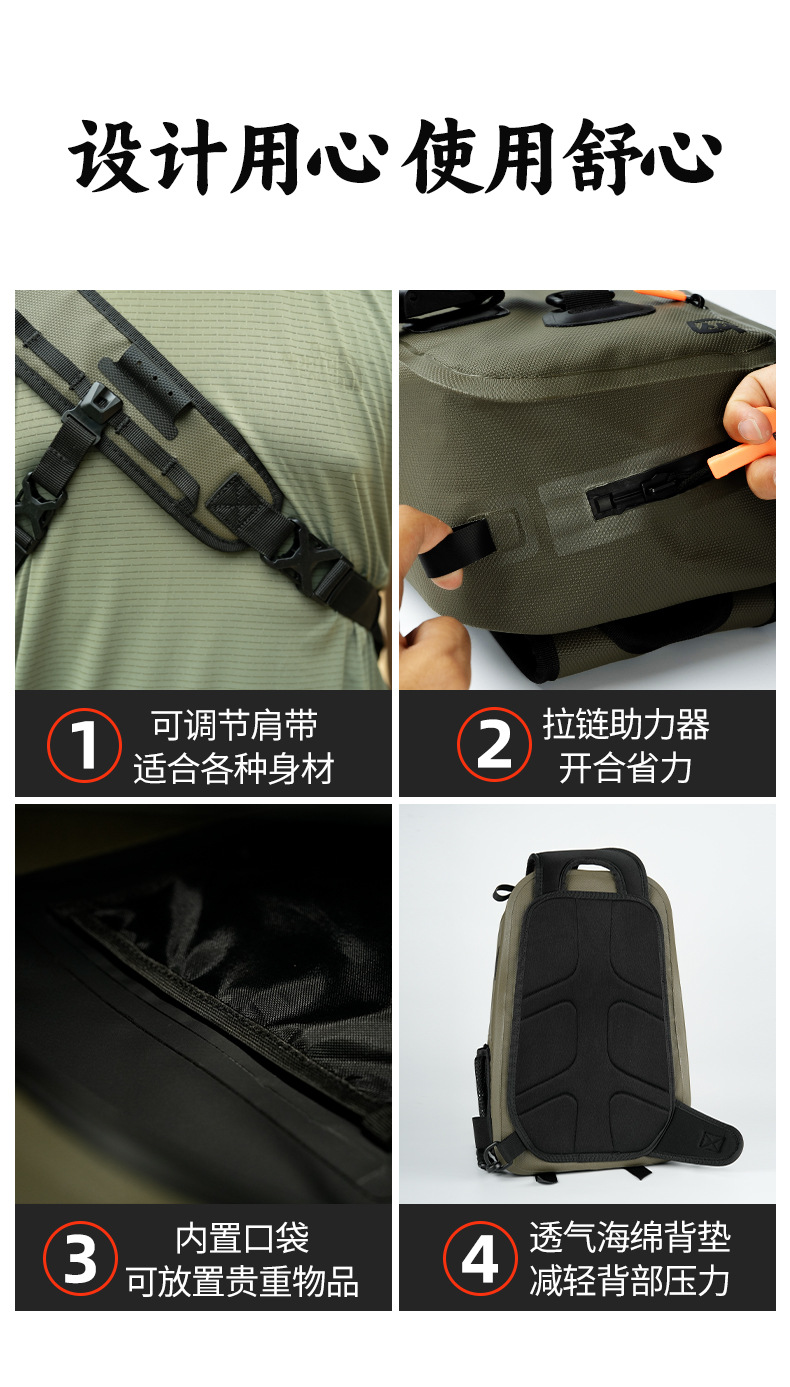 设计用心 使用舒心

1 可调节肩带
适合各种身材

2 拉链助力器
开合省力

3 内置口袋
可放置贵重物品

4 透气海绵背垫
减轻背部压力