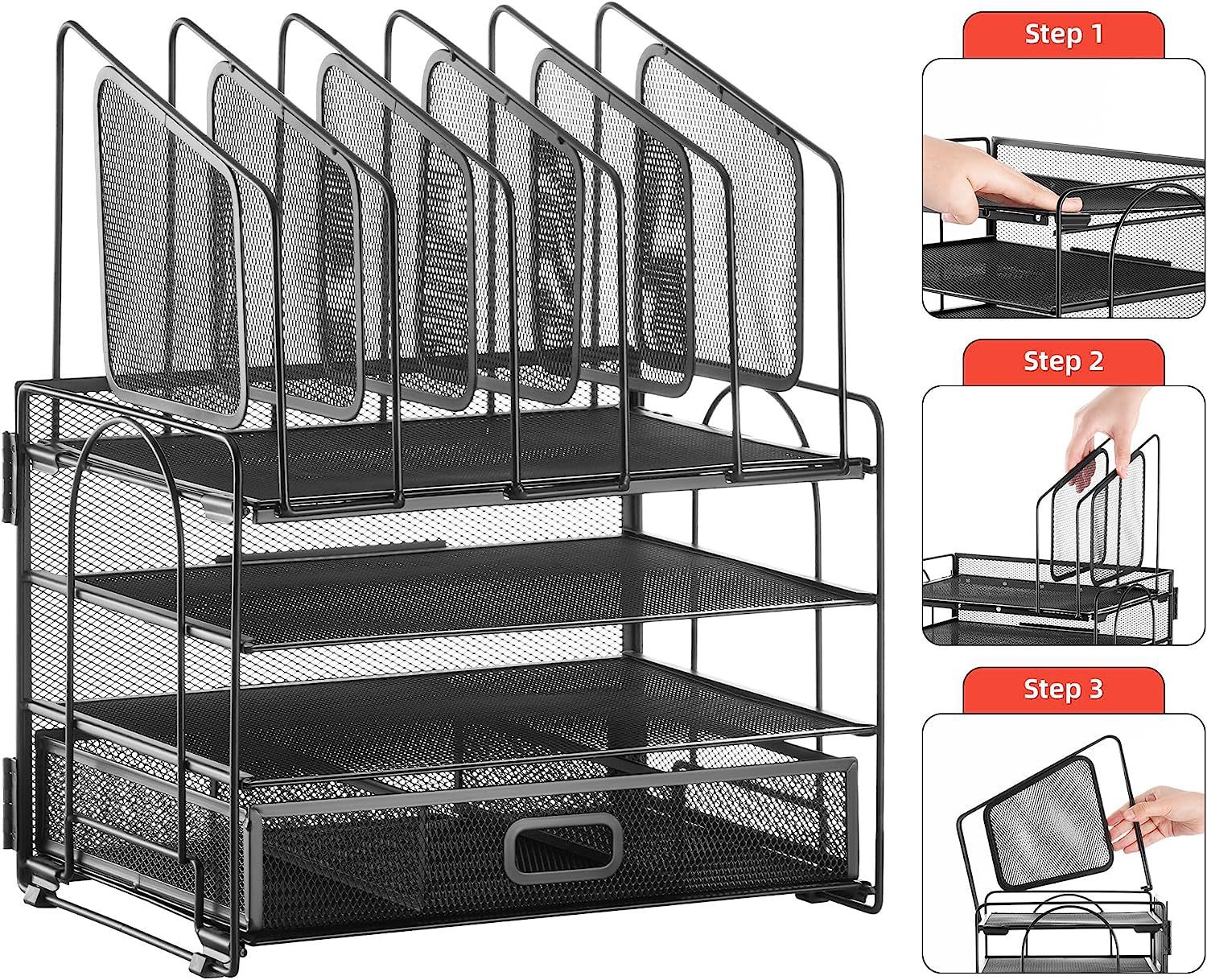 Step 1

Step 2

Step 3