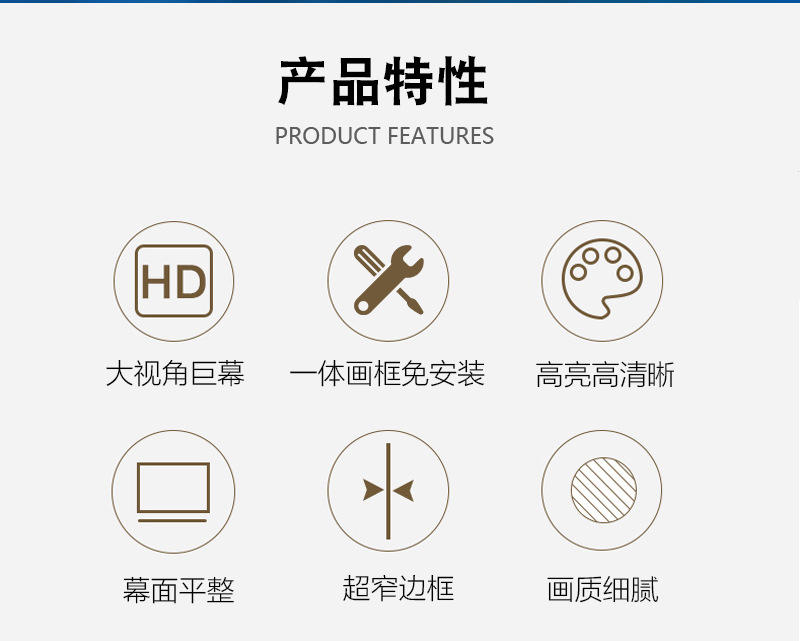 产品特性
PRODUCT FEATURES

HD

大视角巨幕

一体画框免安装

高亮高清晰

幕面平整

超窄边框

画质细腻