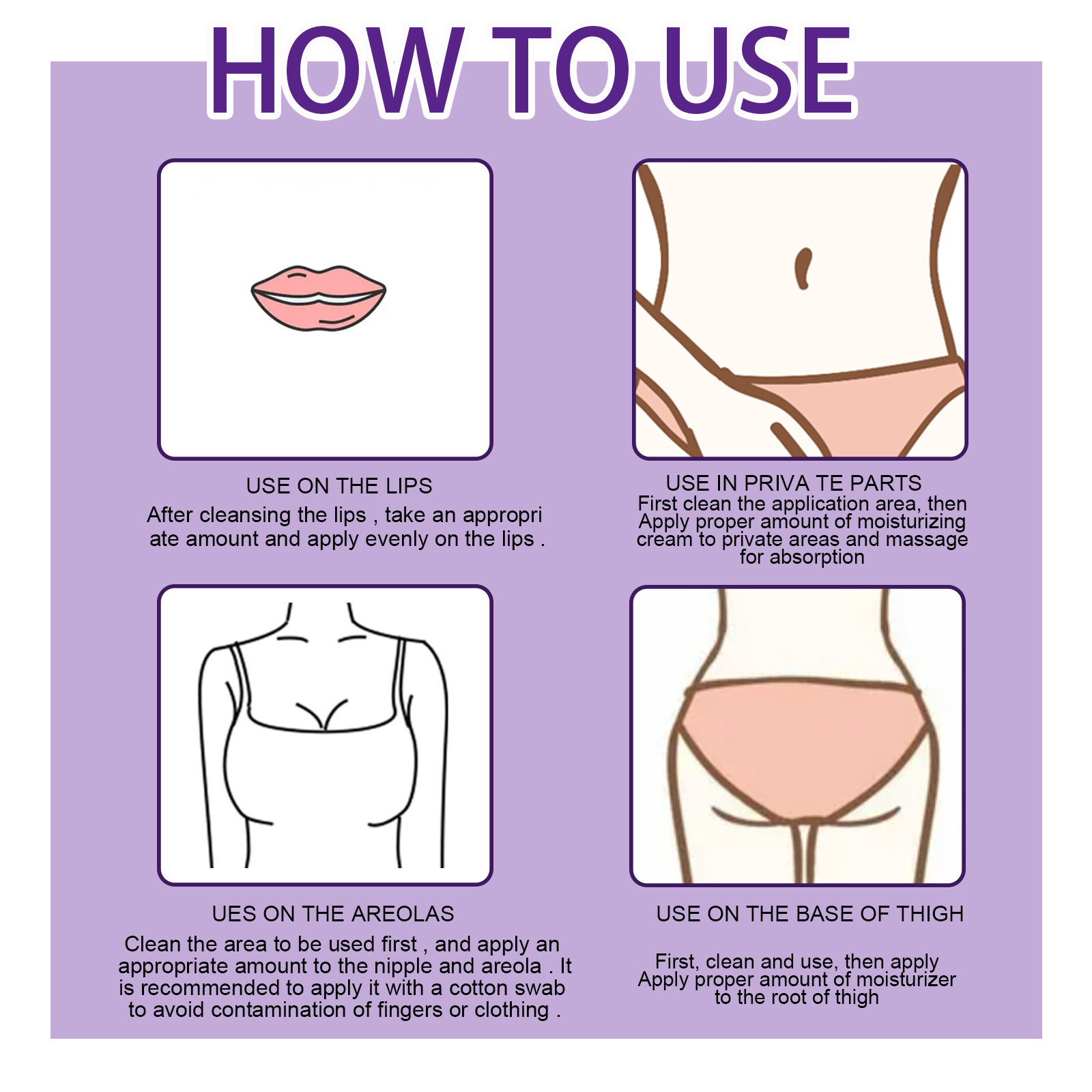 HOW TO USE

USE ON THE LIPS
After cleansing the lips , take an appropri ate amount and apply evenly on the lips .

USE IN PRIVA TE PARTS
First clean the application area, then Apply proper amount of moisturizing cream to private areas and massage for absorption

UES ON THE AREOLAS
Clean the area to be used first , and apply an appropriate amount to the nipple and areola . It is recommended to apply it with a cotton swab to avoid contamination of fingers or clothing .

USE ON THE BASE OF THIGH
First, clean and use, then apply Apply proper amount of moisturizer to the root of thigh