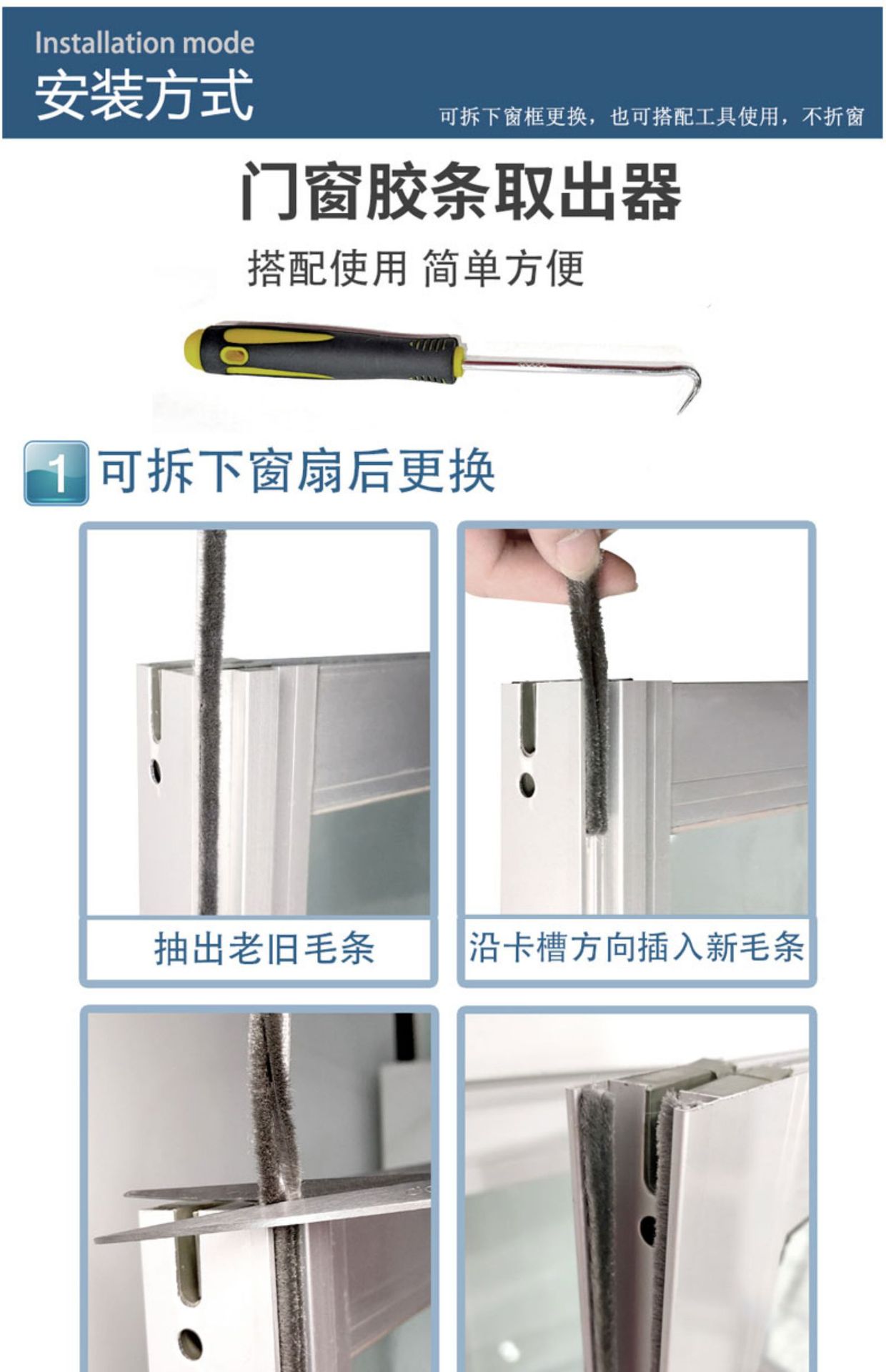 Installation mode
安装方式

可拆下窗框更换，也可搭配工具使用，不折窗

门窗胶条取出器

搭配使用 简单方便

1 可拆下窗扇后更换

抽出老旧毛条

沿卡槽方向插入新毛条