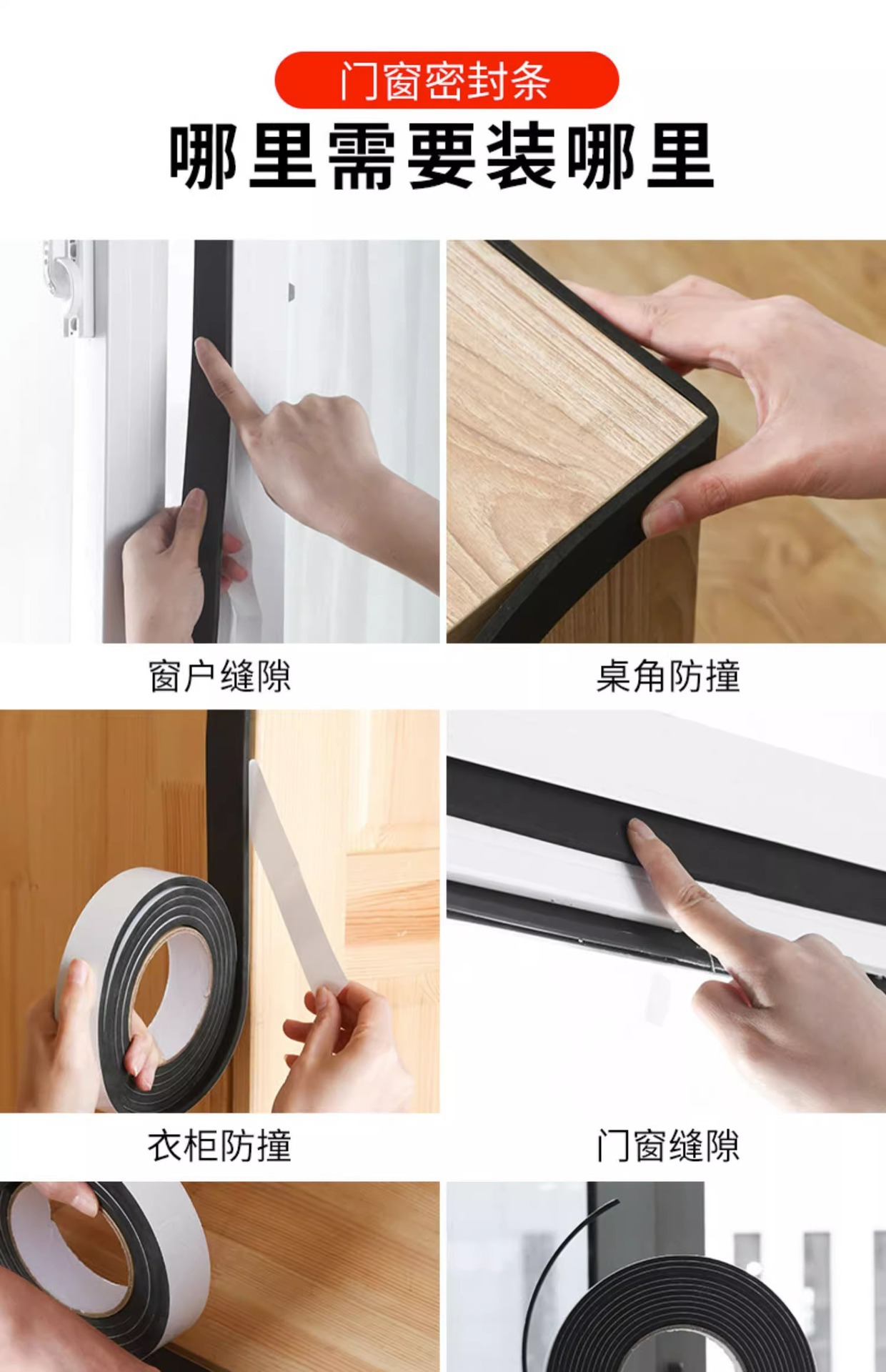 门窗密封条

哪里需要装哪里

窗户缝隙

桌角防撞

衣柜防撞

门窗缝隙