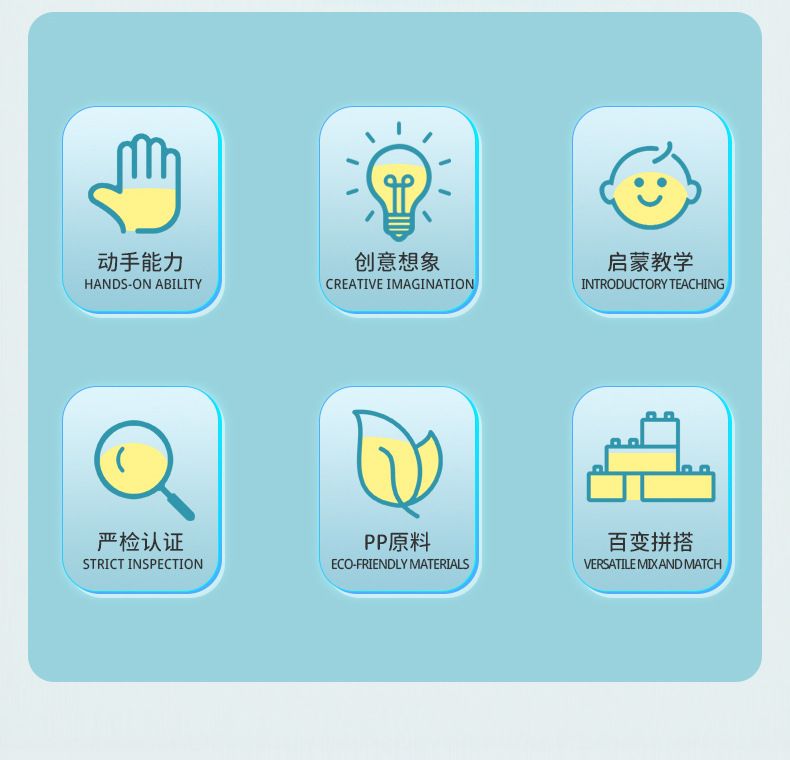 动手能力
HANDS-ON ABILITY

创意想象
CREATIVE IMAGINATION

启蒙教学
INTRODUCTORY TEACHING

严检认证
STRICT INSPECTION

PP原料
ECO-FRIENDLY MATERIALS

百变拼搭
VERSATILE MIX AND MATCH