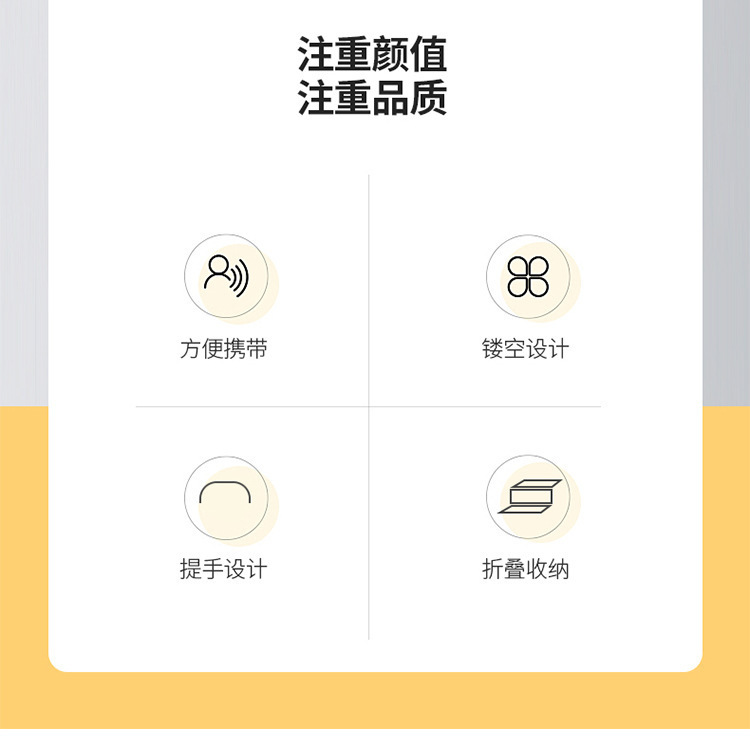 注重颜值
注重品质

方便携带

镂空设计

提手设计

折叠收纳