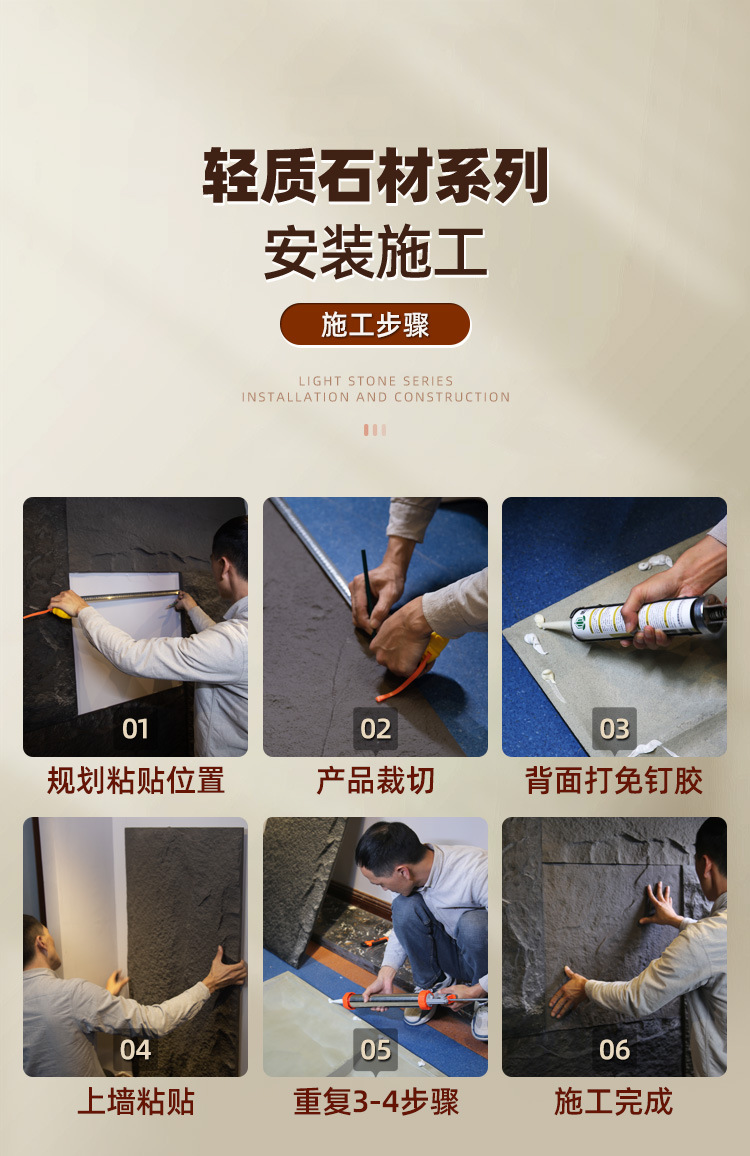 轻质石材系列
安装施工

施工步骤

LIGHT STONE SERIES
INSTALLATION AND CONSTRUCTION

01
规划粘贴位置

02
产品裁切

03
背面打免钉胶

04
上墙粘贴

05
重复3-4步骤

06
施工完成