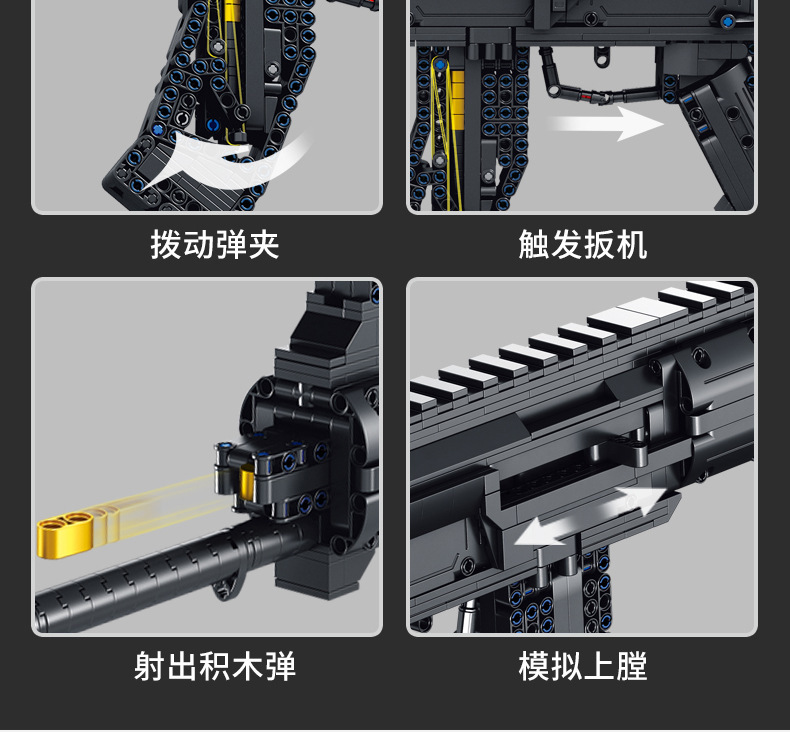 拨动弹夹

触发扳机

射出积木弹

模拟上膛