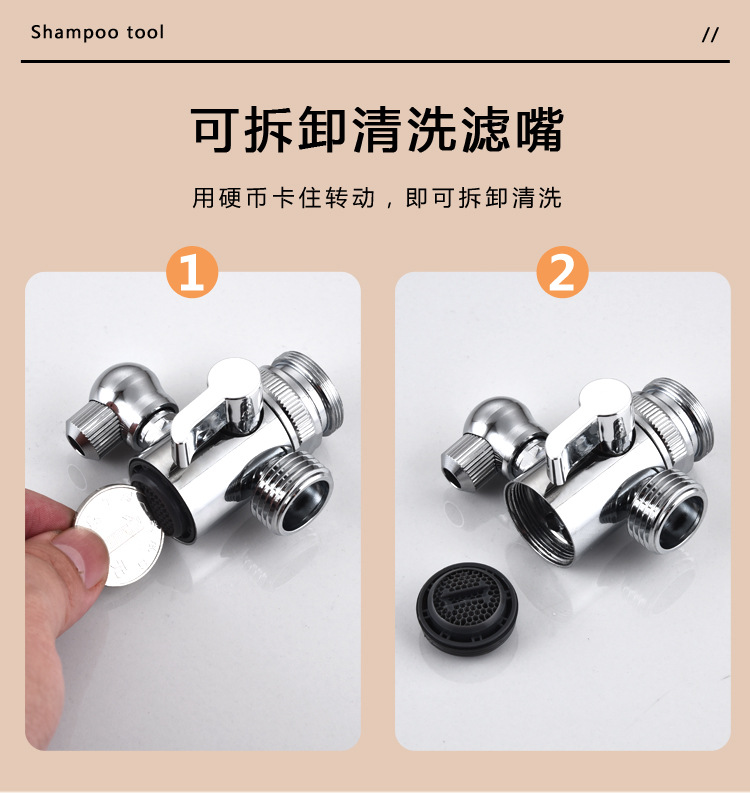 Shampoo tool

//

可拆卸清洗滤嘴

用硬币卡住转动，即可拆卸清洗

1

2