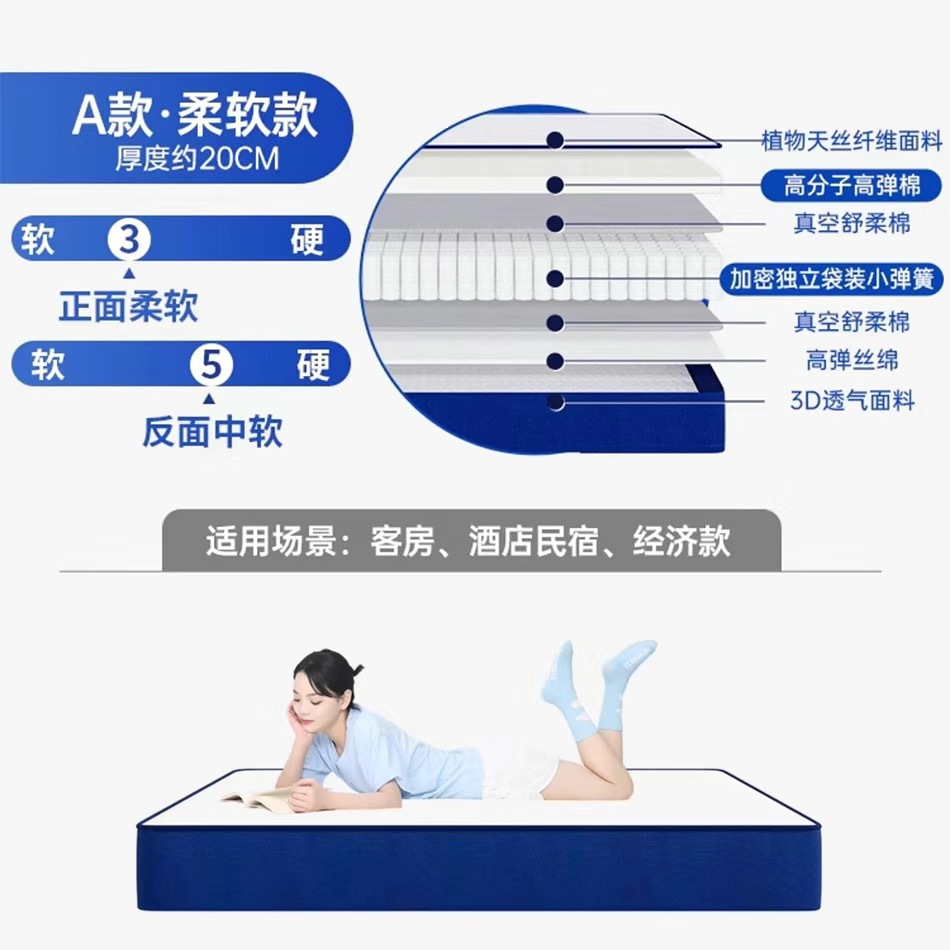 A款·柔软款
厚度约20CM

软 3 硬
正面柔软

软 5 硬
反面中软

植物天丝纤维面料
高分子高弹棉
真空舒柔棉
加密独立袋装小弹簧
真空舒柔棉
高弹丝绵
3D透气面料

适用场景：客房、酒店民宿、经济款