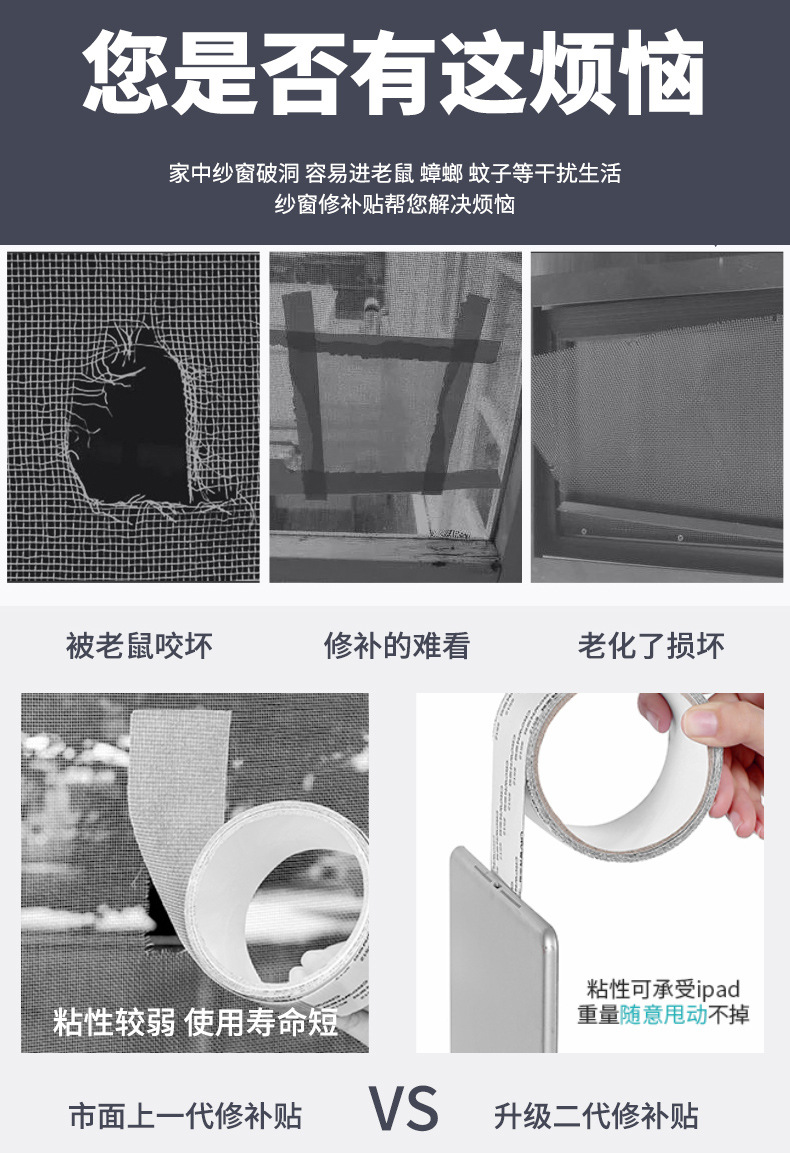 您是否有这烦恼

家中纱窗破洞 容易进老鼠 蟑螂 蚊子等干扰生活
纱窗修补贴帮您解决烦恼

被老鼠咬坏

修补的难看

老化了损坏

粘性较弱 使用寿命短

粘性可承受ipad
重量随意甩动不掉

市面上一代修补贴

VS

升级二代修补贴