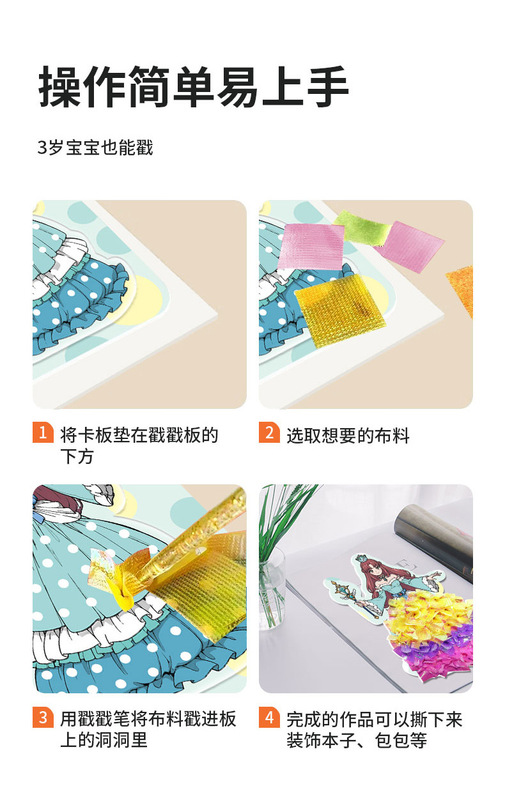 操作简单易上手

3岁宝宝也能戳

1 将卡板垫在戳戳板的下方

2 选取想要的布料

3 用戳戳笔将布料戳进板上的洞洞里

4 完成的作品可以撕下来装饰本子、包包等