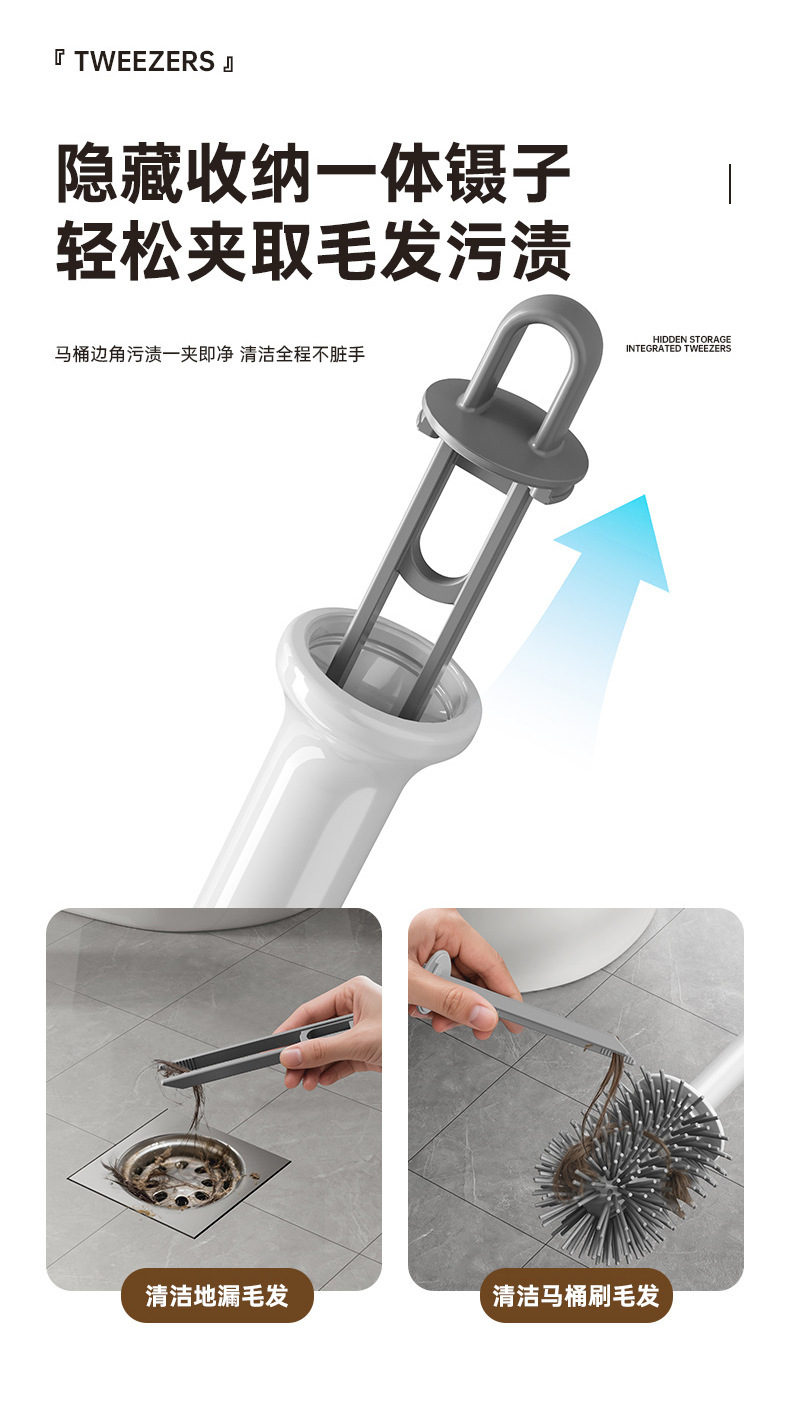 『 TWEEZERS 』

隐藏收纳一体镊子
轻松夹取毛发污渍

马桶边角污渍一夹即净 清洁全程不脏手

HIDDEN STORAGE
INTEGRATED TWEEZERS

清洁地漏毛发

清洁马桶刷毛发