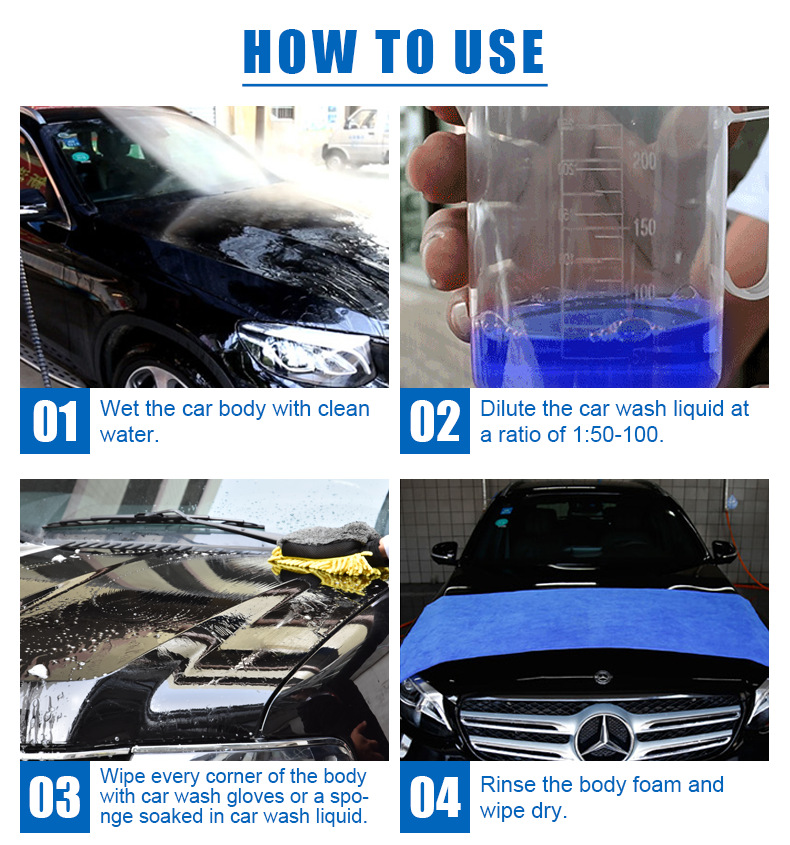 HOW TO USE

200
150
100

01 Wet the car body with clean water.

02 Dilute the car wash liquid at a ratio of 1:50-100.

03 Wipe every corner of the body with car wash gloves or a sponge soaked in car wash liquid.

04 Rinse the body foam and wipe dry.