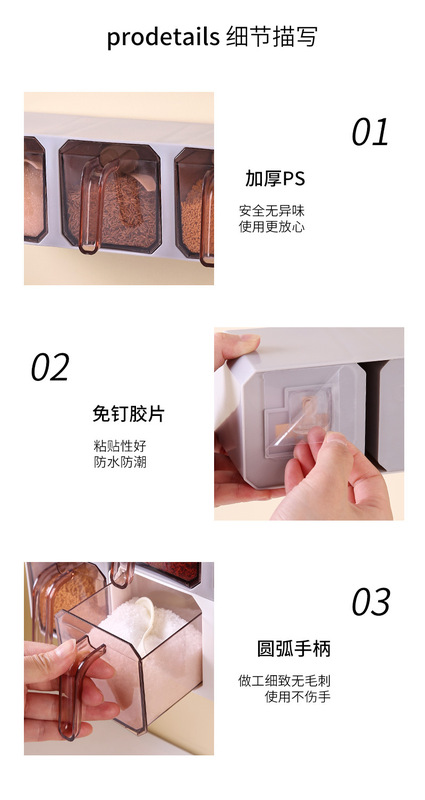 prodetails 细节描写

01

加厚PS

安全无异味
使用更放心

02

免钉胶片

粘贴性好
防水防潮

03

圆弧手柄

做工细致无毛刺
使用不伤手