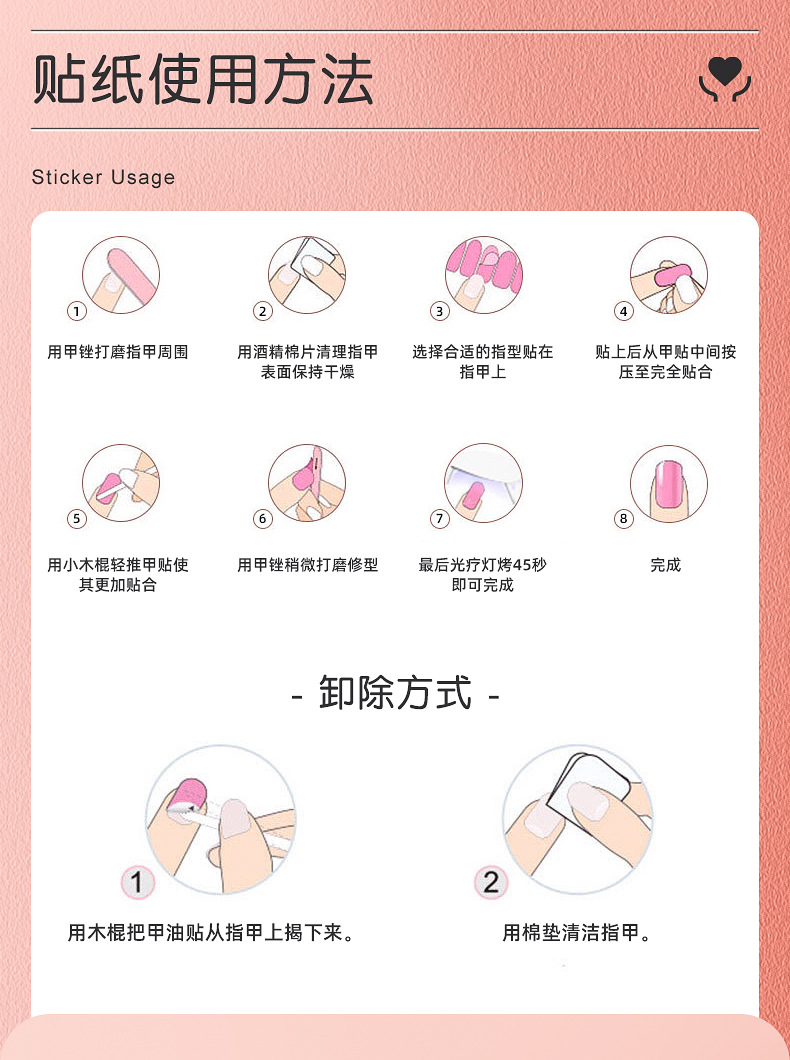 贴纸使用方法

Sticker Usage

1
用甲锉打磨指甲周围

2
用酒精棉片清理指甲表面保持干燥

3
选择合适的指型贴在指甲上

4
贴上后从甲贴中间按压至完全贴合

5
用小木棍轻推甲贴使其更加贴合

6
用甲锉稍微打磨修型

7
最后光疗灯烤45秒即可完成

8
完成

- 卸除方式 -

1
用木棍把甲油贴从指甲上揭下来。

2
用棉垫清洁指甲。