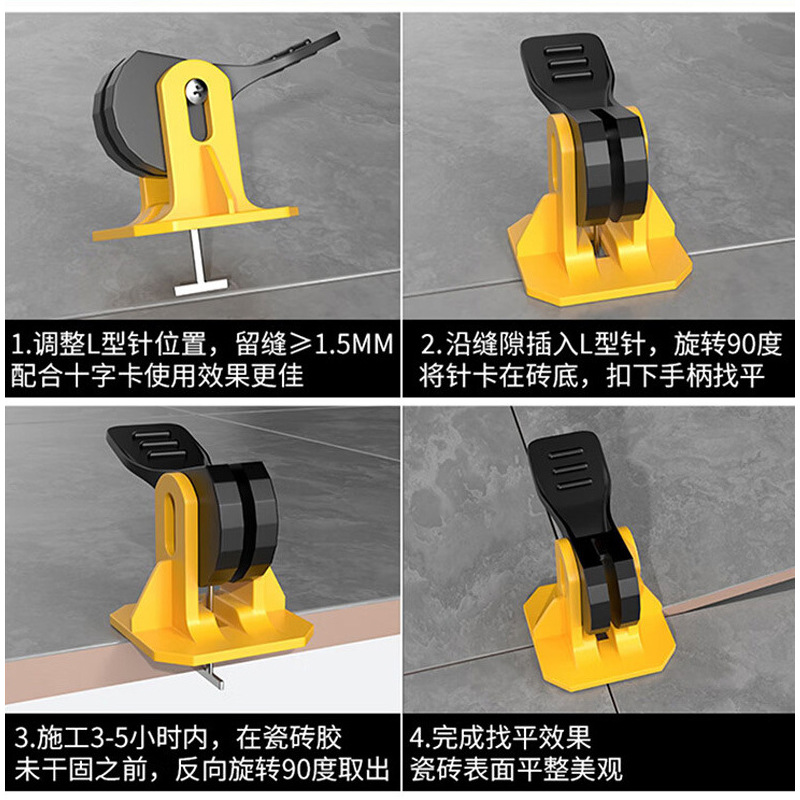 1.调整L型针位置，留缝≥1.5MM
配合十字卡使用效果更佳

2.沿缝隙插入L型针，旋转90度
将针卡在砖底，扣下手柄找平

3.施工3-5小时内，在瓷砖胶
未干固之前，反向旋转90度取出

4.完成找平效果
瓷砖表面平整美观