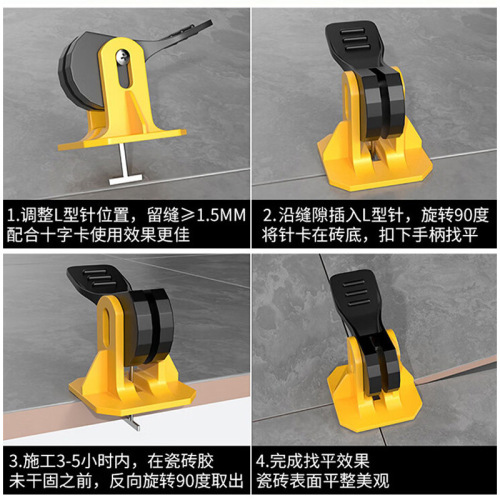 1.调整L型针位置，留缝≥1.5MM
配合十字卡使用效果更佳

2.沿缝隙插入L型针，旋转90度
将针卡在砖底，扣下手柄找平

3.施工3-5小时内，在瓷砖胶
未干固之前，反向旋转90度取出

4.完成找平效果
瓷砖表面平整美观