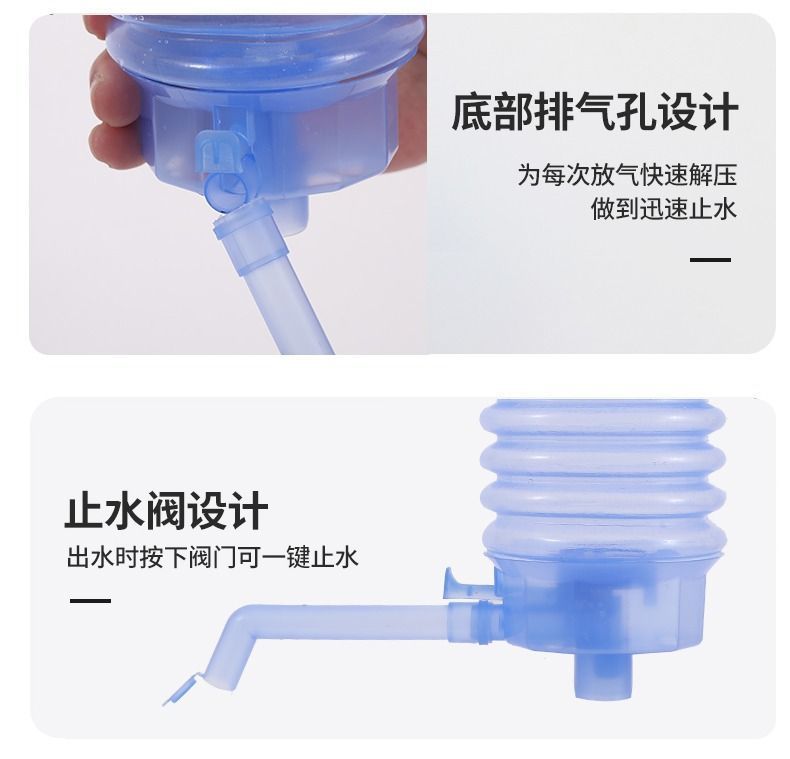 底部排气孔设计

为每次放气快速解压
做到迅速止水

止水阀设计

出水时按下阀门可一键止水