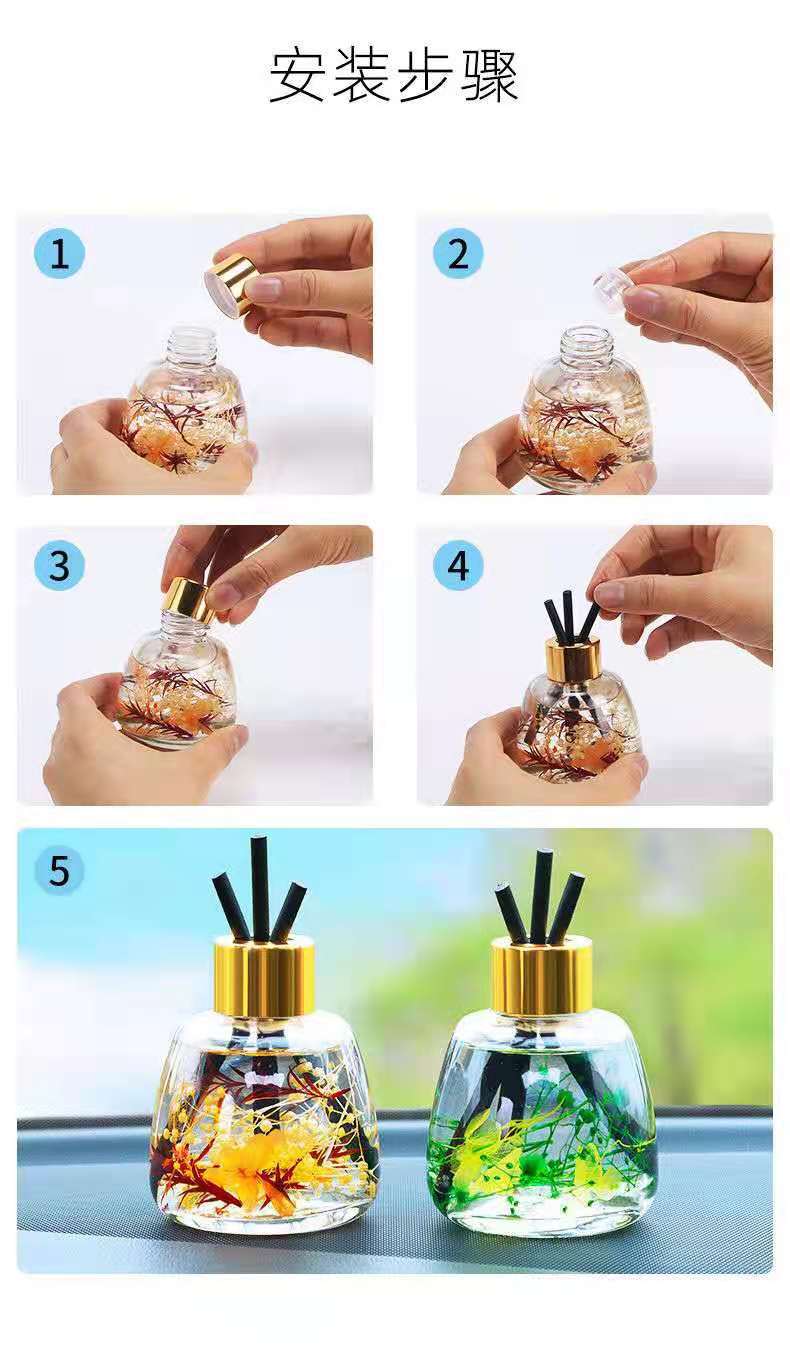 安装步骤

1

2

3

4

5