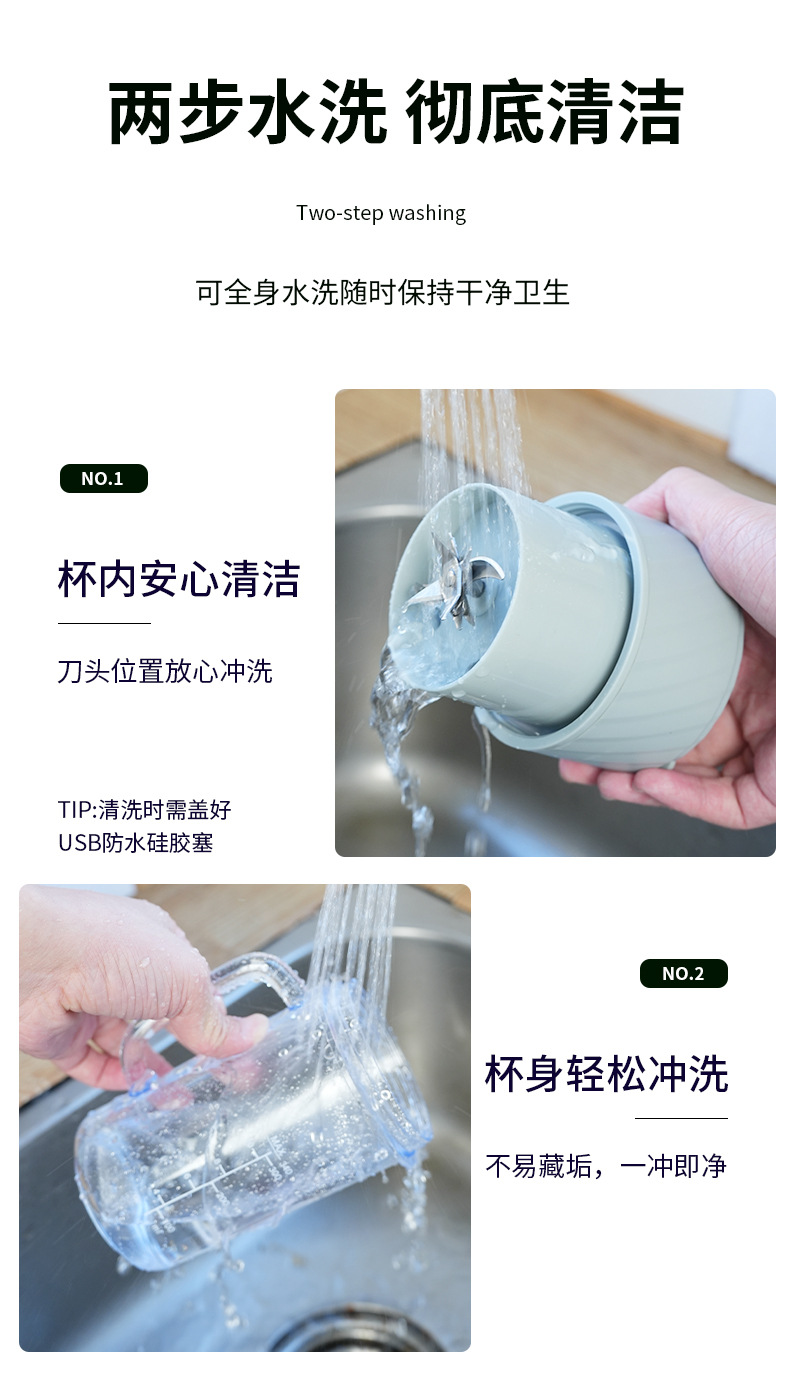 两步水洗 彻底清洁

Two-step washing

可全身水洗随时保持干净卫生

NO.1

杯内安心清洁

刀头位置放心冲洗

TIP:清洗时需盖好
USB防水硅胶塞

NO.2

杯身轻松冲洗

不易藏垢，一冲即净