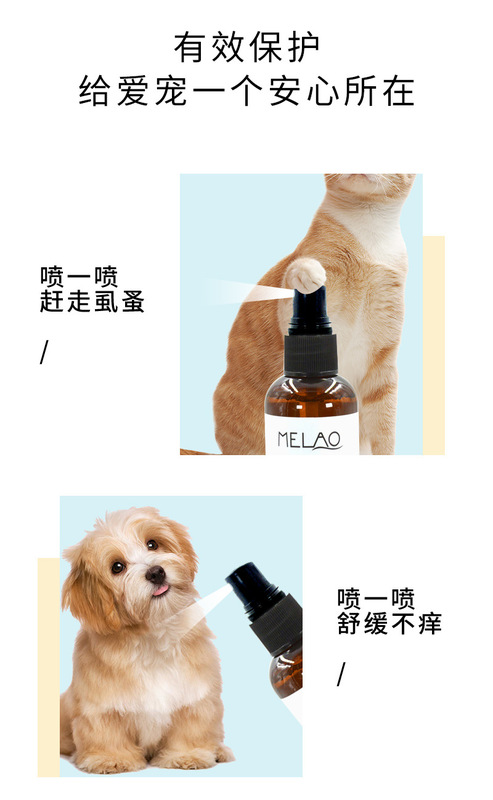 有效保护
给爱宠一个安心所在

喷一喷
赶走虱蚤

/

MELAO

喷一喷
舒缓不痒

/