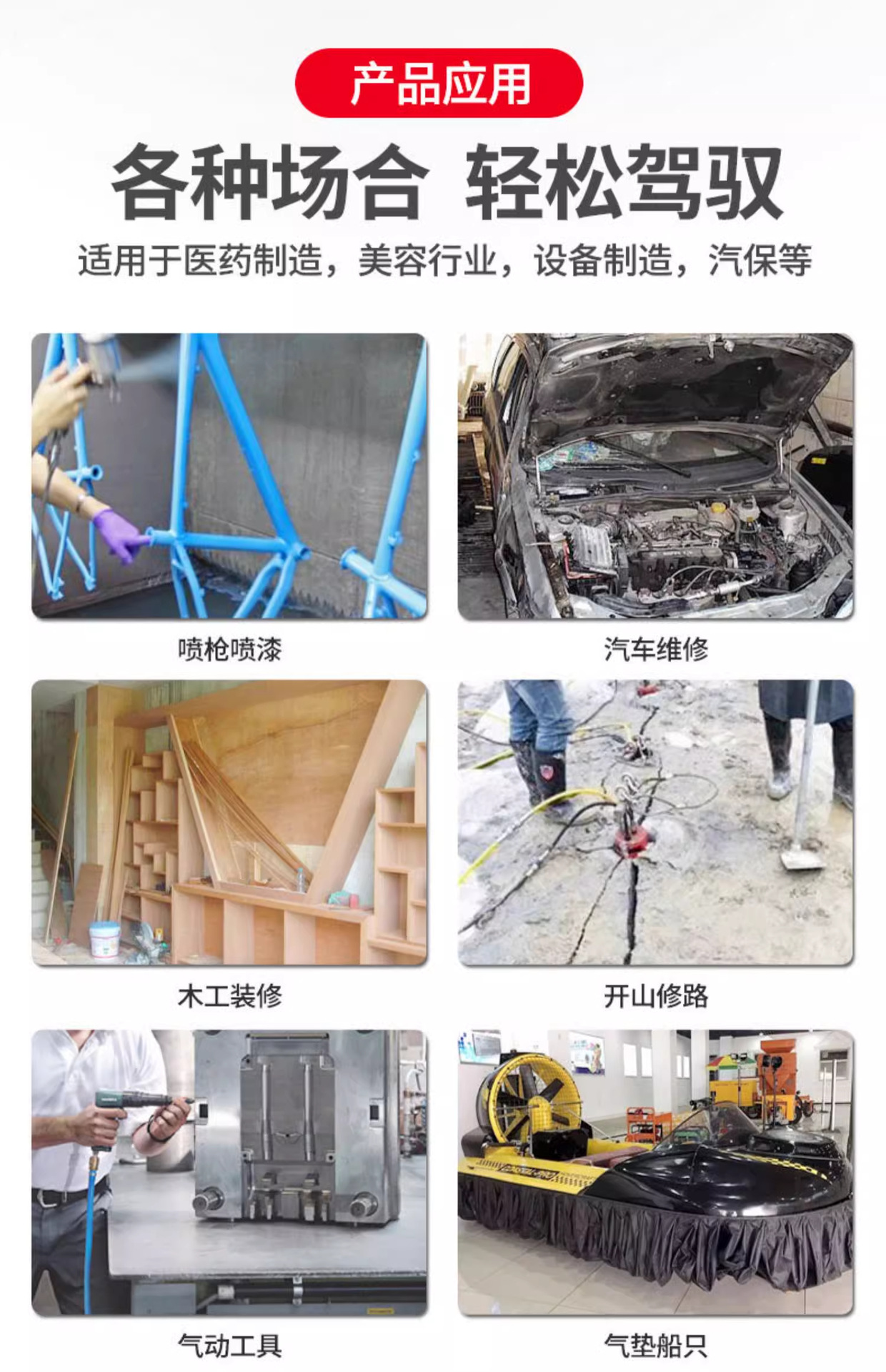 产品应用

各种场合 轻松驾驭

适用于医药制造，美容行业，设备制造，汽保等

喷枪喷漆

汽车维修

木工装修

开山修路

气动工具

气垫船只