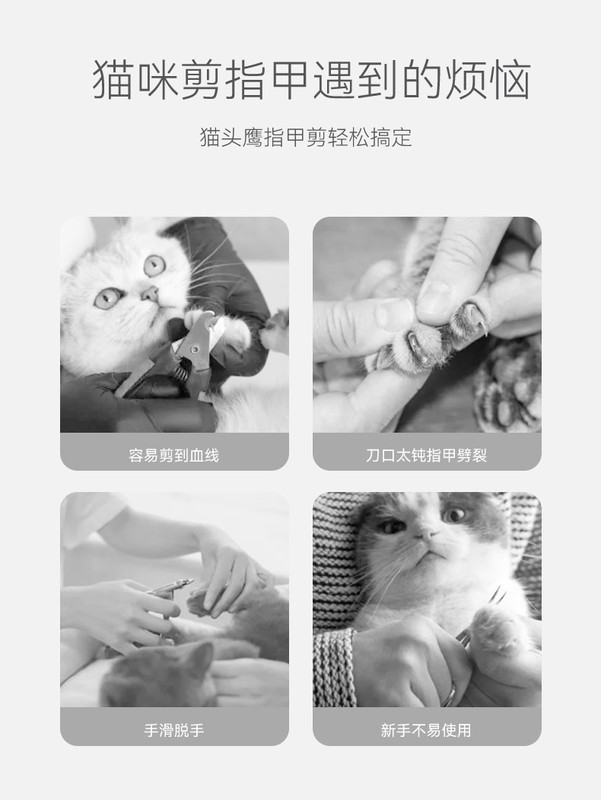 猫咪剪指甲遇到的烦恼

猫头鹰指甲剪轻松搞定

容易剪到血线

刀口太钝指甲劈裂

手滑脱手

新手不易使用