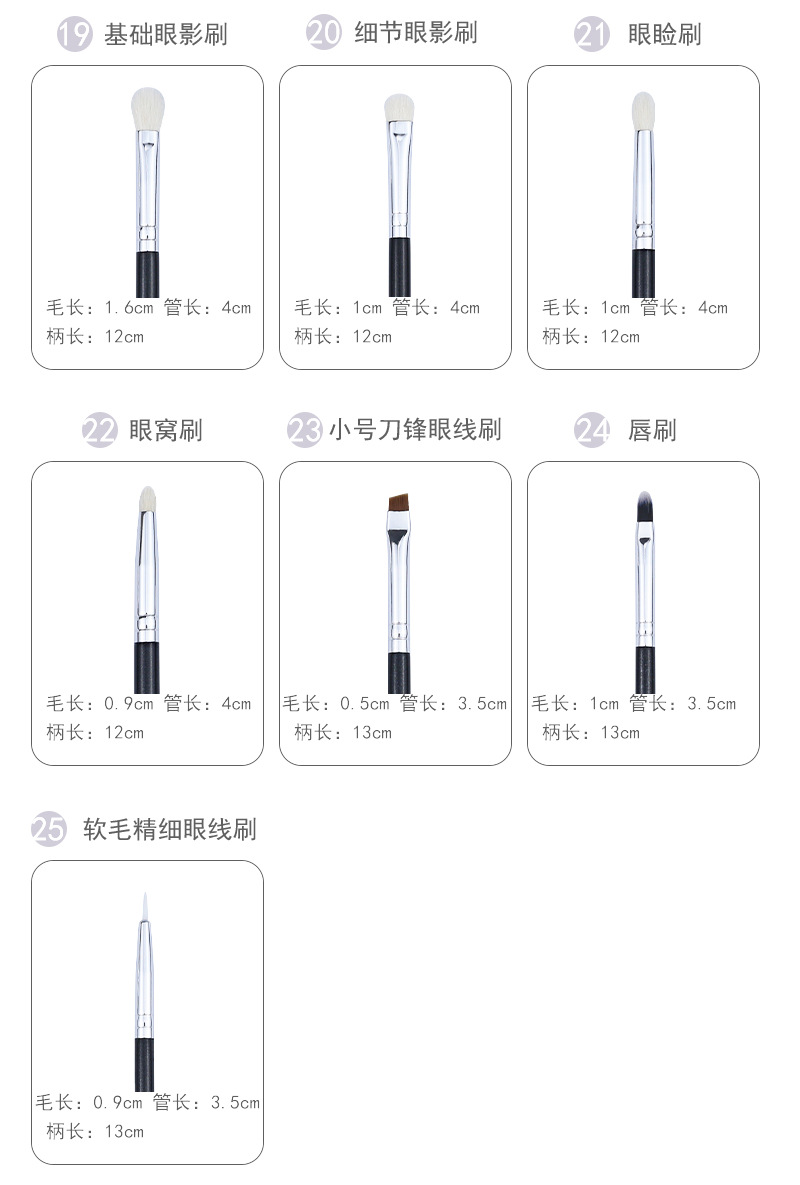 19 基础眼影刷

毛长：1.6cm 管长：4cm
柄长：12cm

20 细节眼影刷

毛长：1cm 管长：4cm
柄长：12cm

21 眼睑刷

毛长：1cm 管长：4cm
柄长：12cm

22 眼窝刷

毛长：0.9cm 管长：4cm
柄长：12cm

23 小号刀锋眼线刷

毛长：0.5cm 管长：3.5cm
柄长：13cm

24 唇刷

毛长：1cm 管长：3.5cm
柄长：13cm

25 软毛精细眼线刷

毛长：0.9cm 管长：3.5cm
柄长：13cm