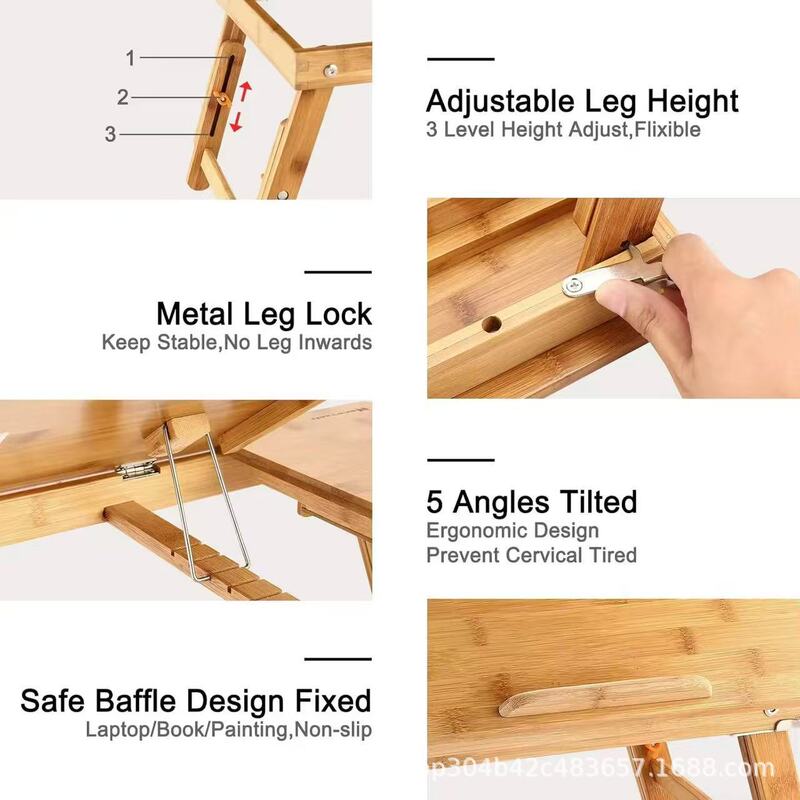 1
2
3

Adjustable Leg Height
3 Level Height Adjust,Flixible

Metal Leg Lock
Keep Stable,No Leg Inwards

5 Angles Tilted
Ergonomic Design
Prevent Cervical Tired

Safe Baffle Design Fixed
Laptop/Book/Painting,Non-slip

p304b42c483657.1688.com